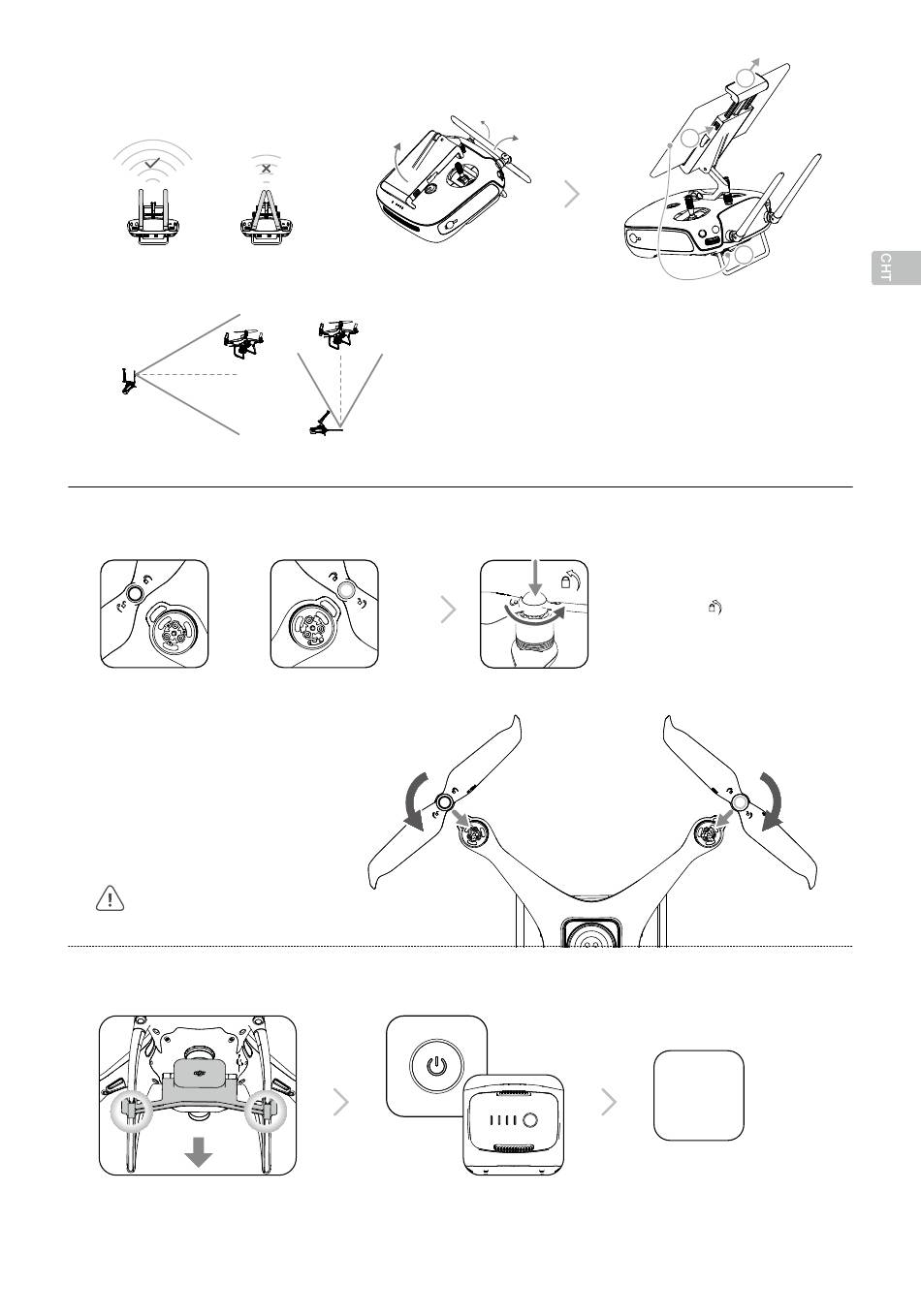 CHT