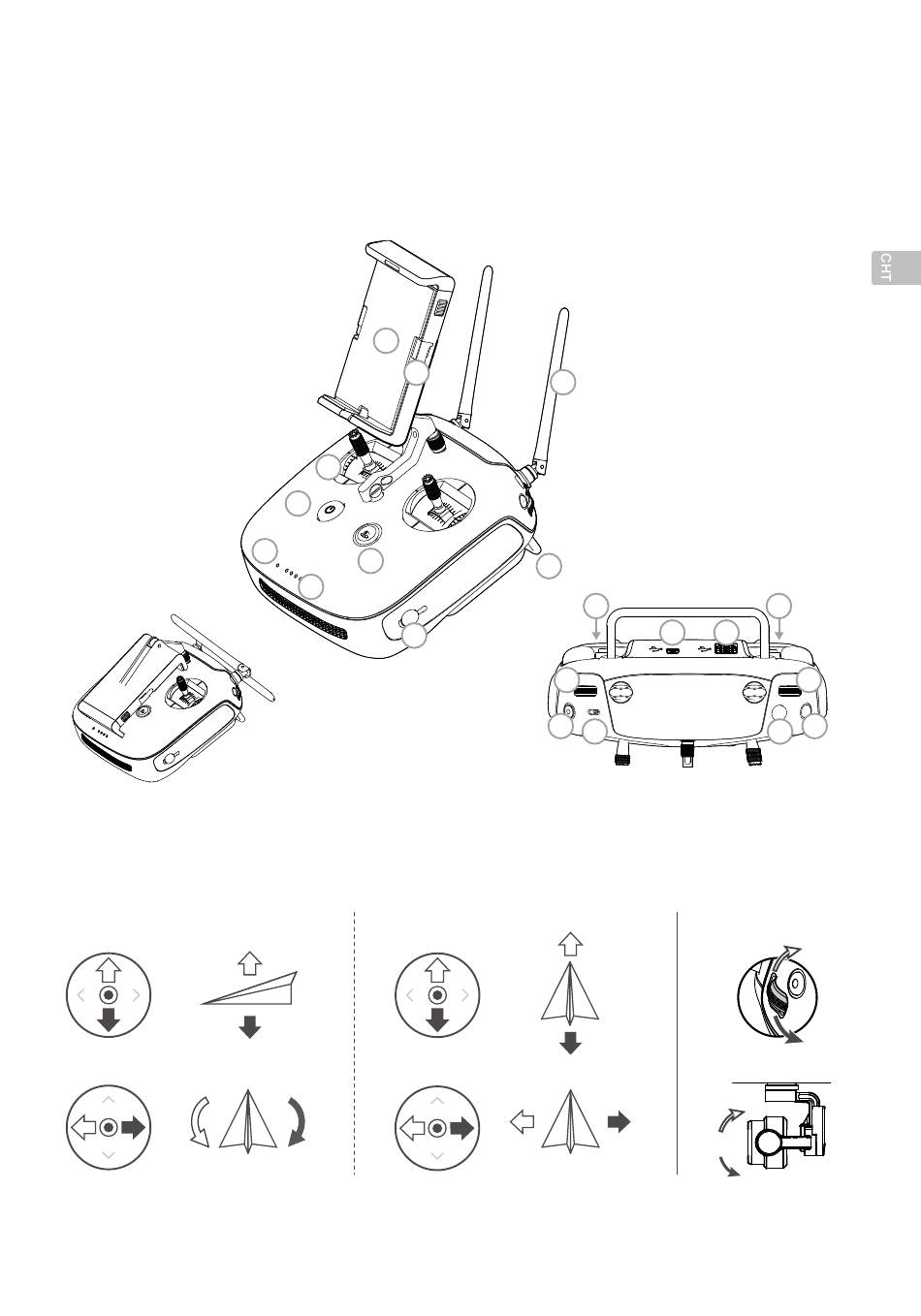 CHT