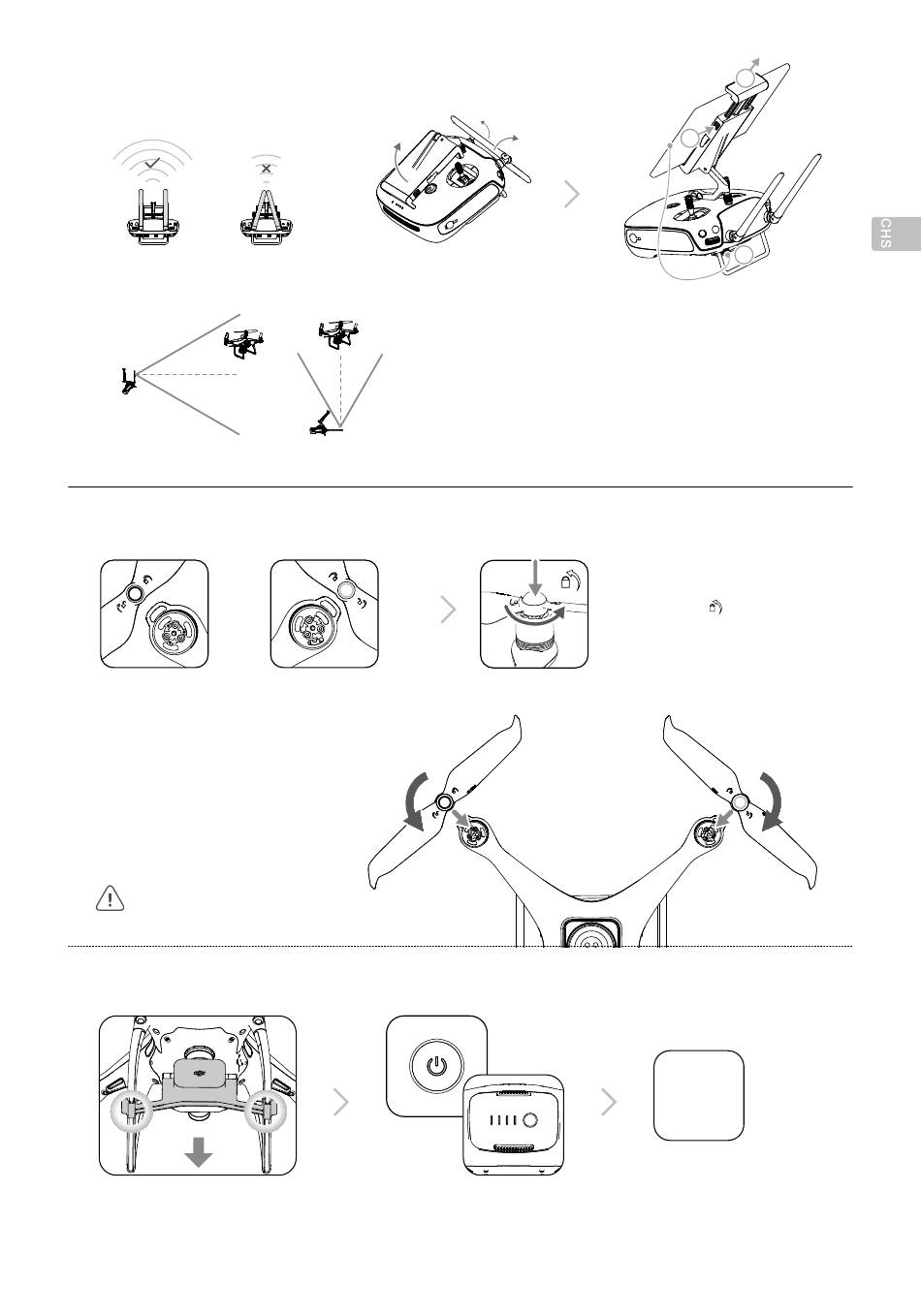 CHS