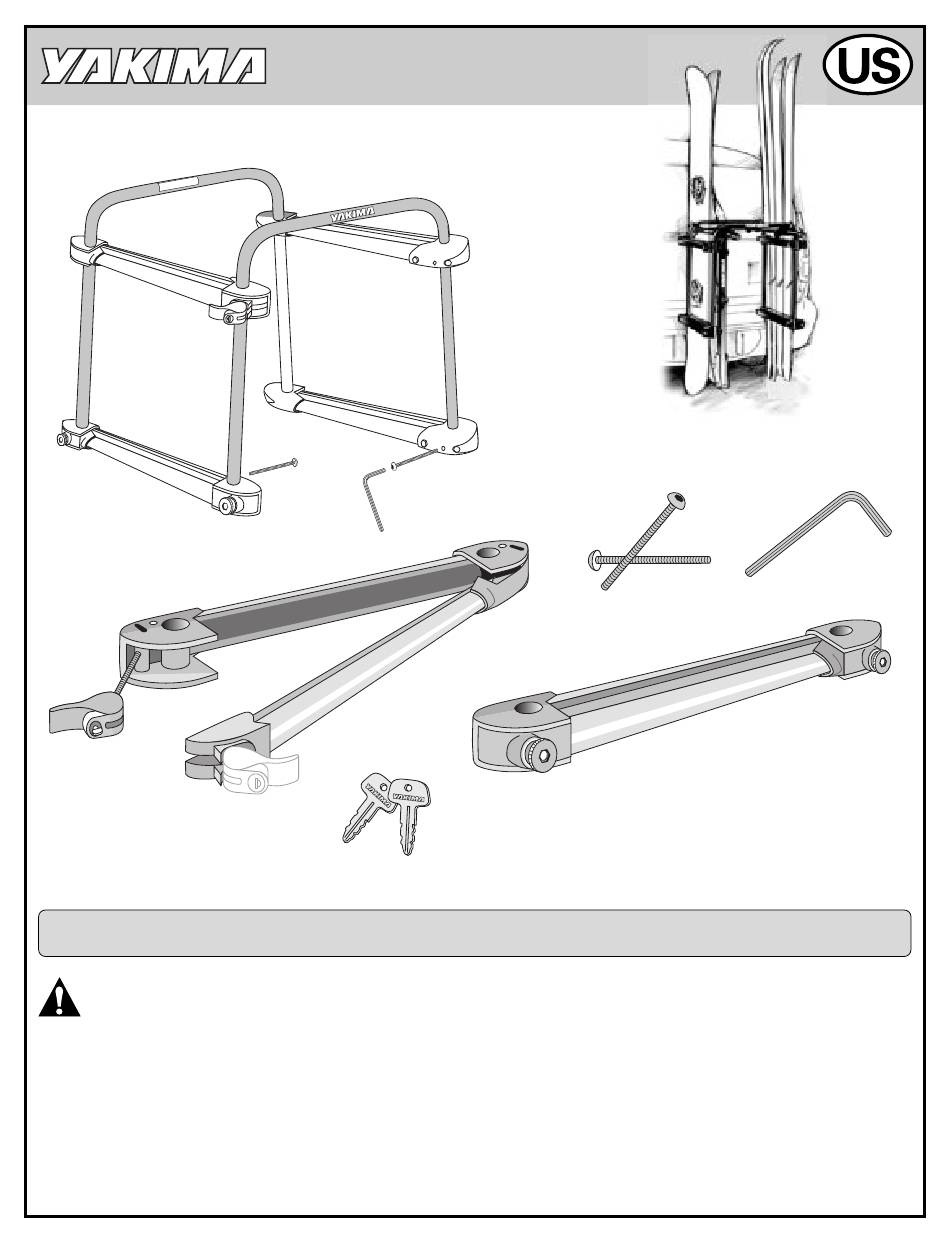 YAKIMA

US

YAKIMA

YAKIMA

YAKIMA