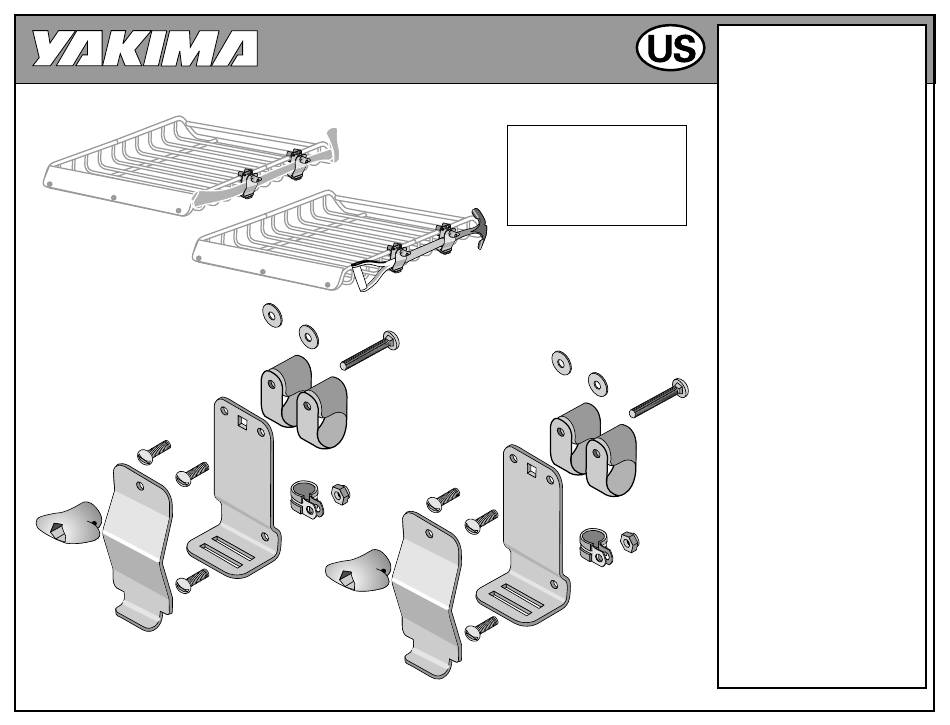 YAKIMA

US