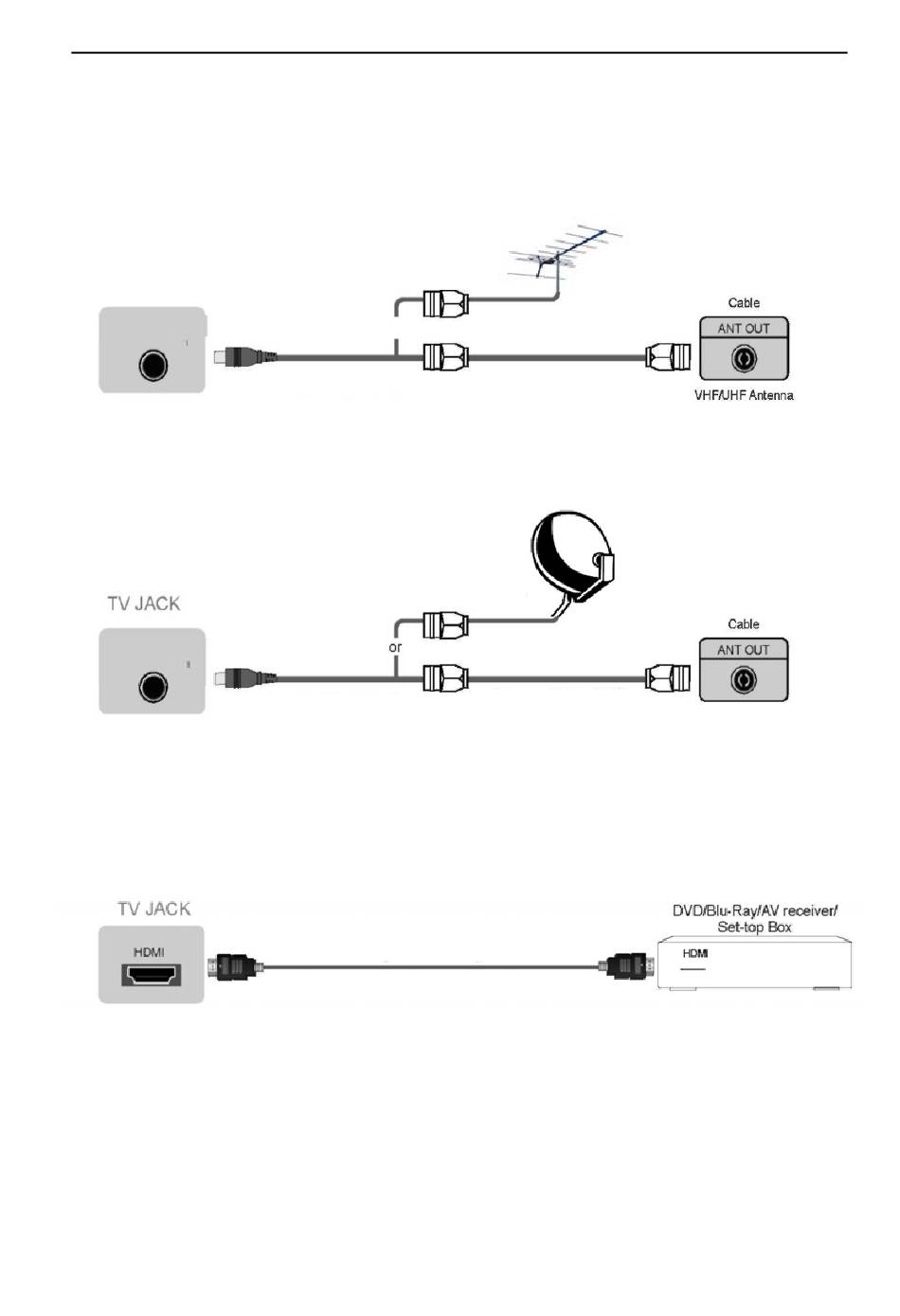 Cable
ANT OUT
VHF/UHF Antenna

TV JACK
or
Cable
ANT OUT

TV JACK
HDMI
DVD/Blu-Ray/AV receiver/ Set-top Box
HDMI