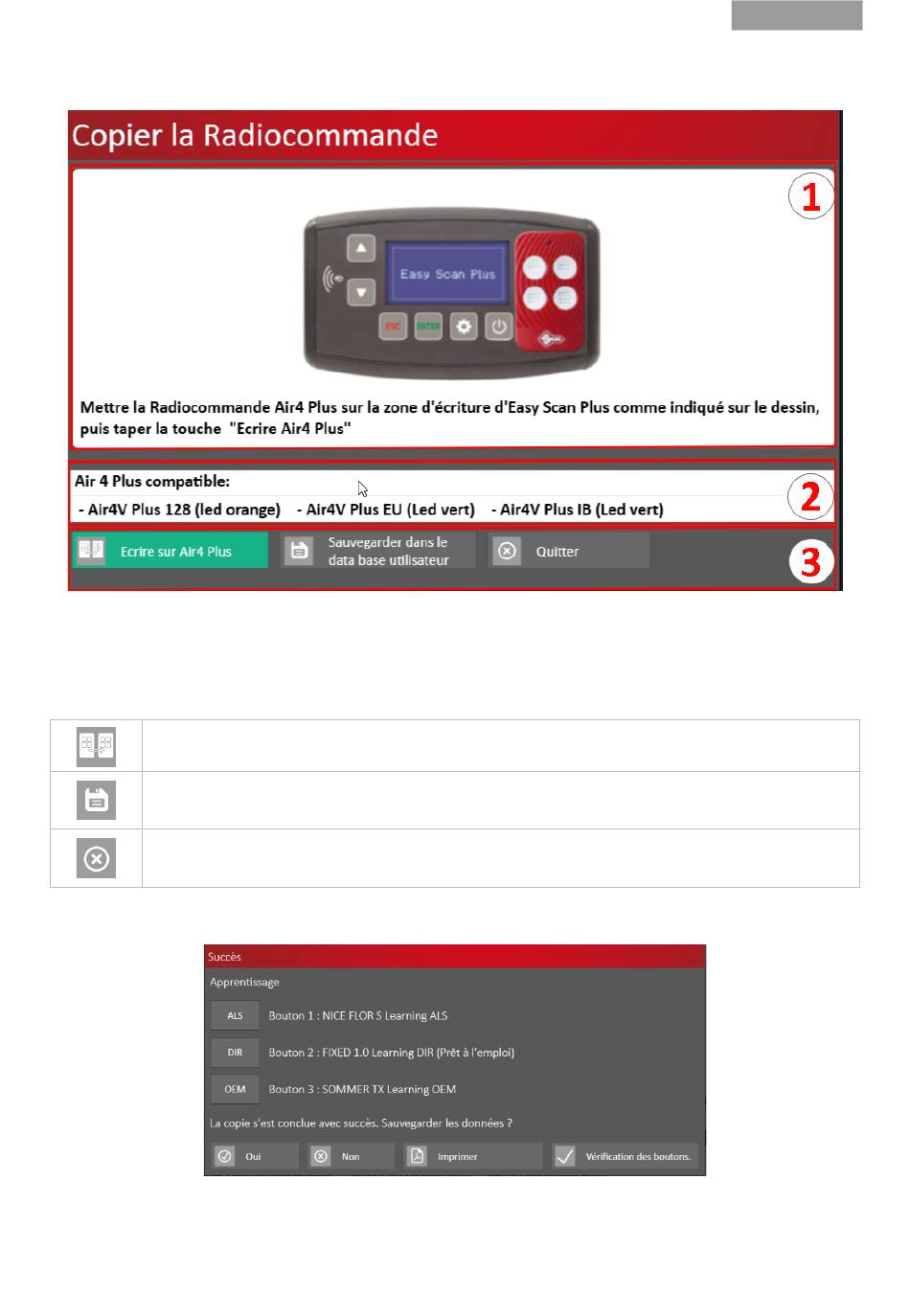 Copier la Radiocommande

1

Easy Scan Plus

ESC ENTER

Mettre la Radiocommande Air4 Plus sur la zone d'écriture d'Easy Scan Plus comme indiqué sur le dessin, puis taper la touche "Ecrire Air4 Plus"

Air 4 Plus compatible:

- Air4V Plus 128 (led orange) - Air4V Plus EU (Led vert) - Air4V Plus IB (Led vert)

2

Ecrire sur Air4 Plus

Sauvegarder dans le data base utilisateur

Quitter

3

Succès

Apprentissage

ALS Bouton 1 : NICE FLOR S Learning ALS

DIR Bouton 2 : FIXED 1.0 Learning DIR (Prêt à l'emploi)

OEM Bouton 3 : SOMMER TX Learning OEM

La copie s'est conclue avec succès. Sauvegarder les données ?

Oui Non Imprimer Vérification des boutons.