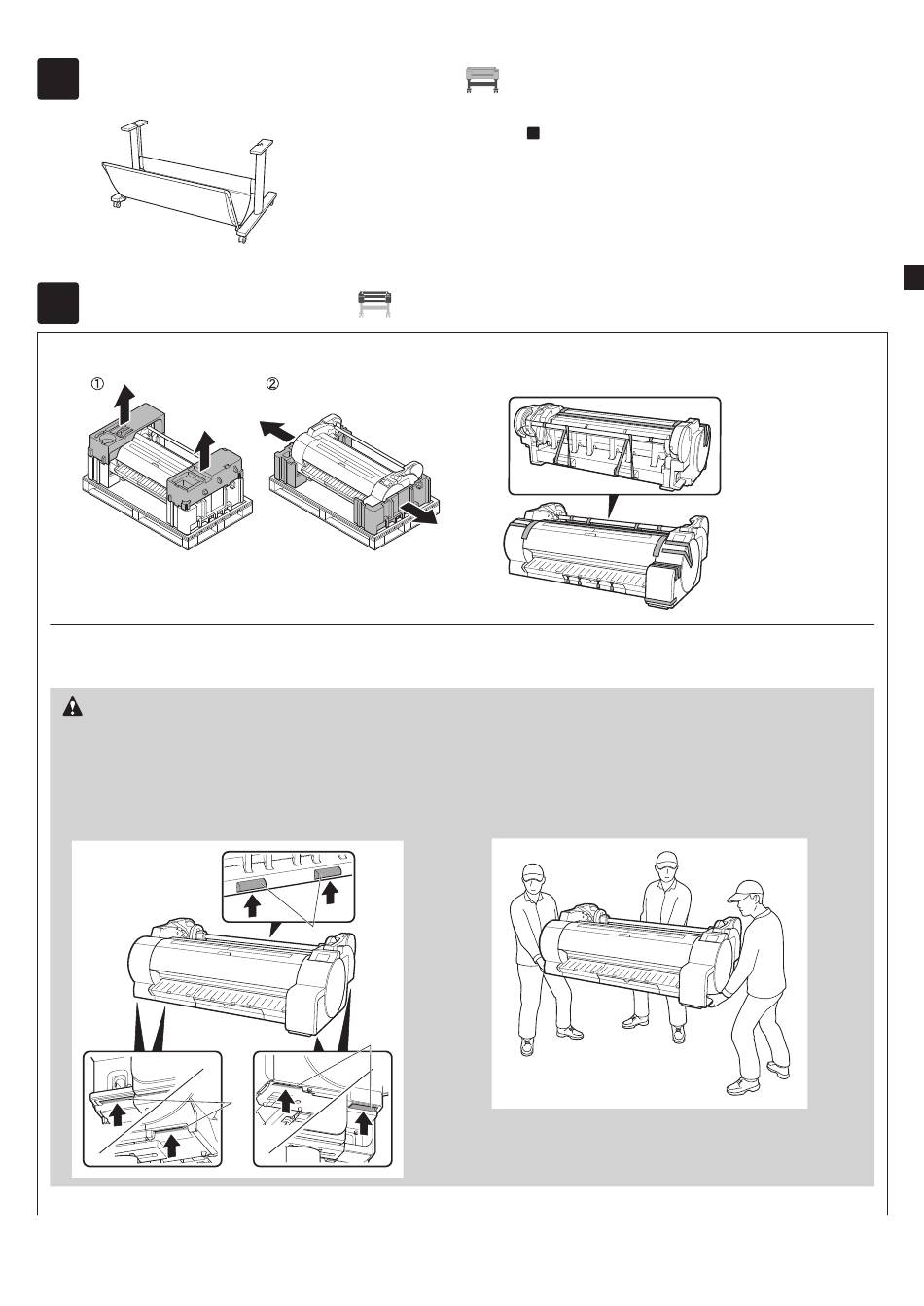 ①

②