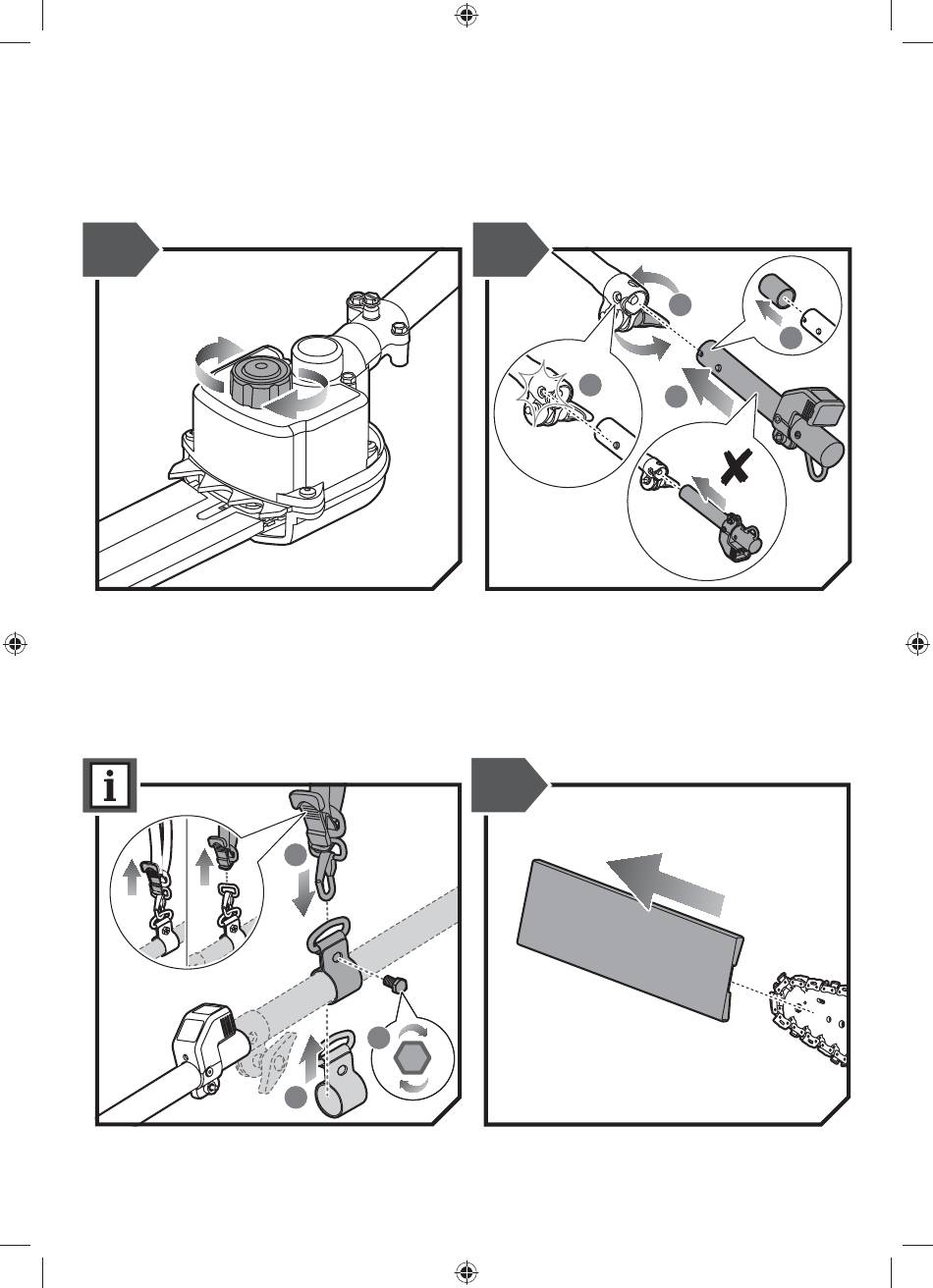 i