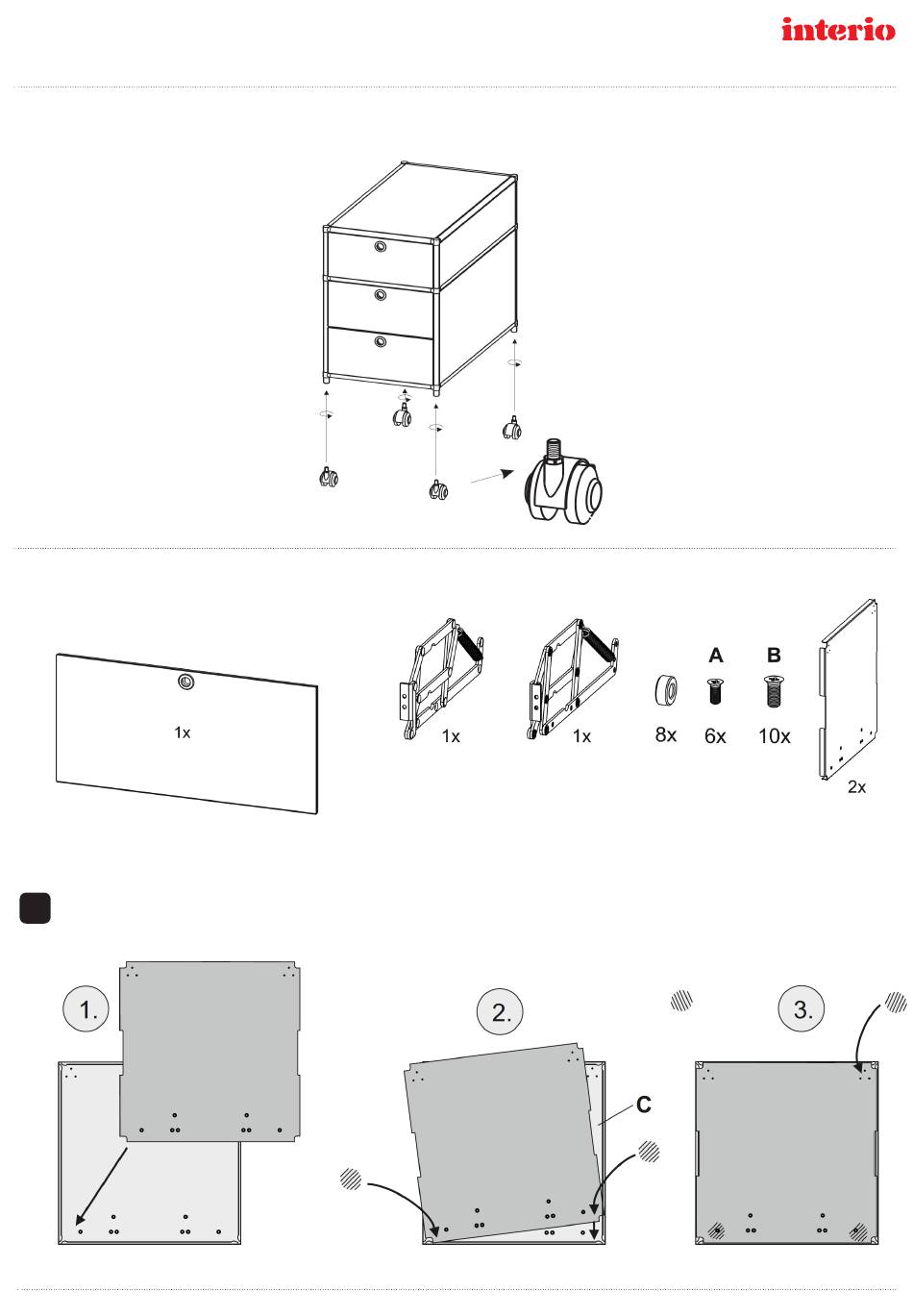 interio

1x

1x

1x

8x

A

6x

B

10x

2x

1.

2.

C

3.