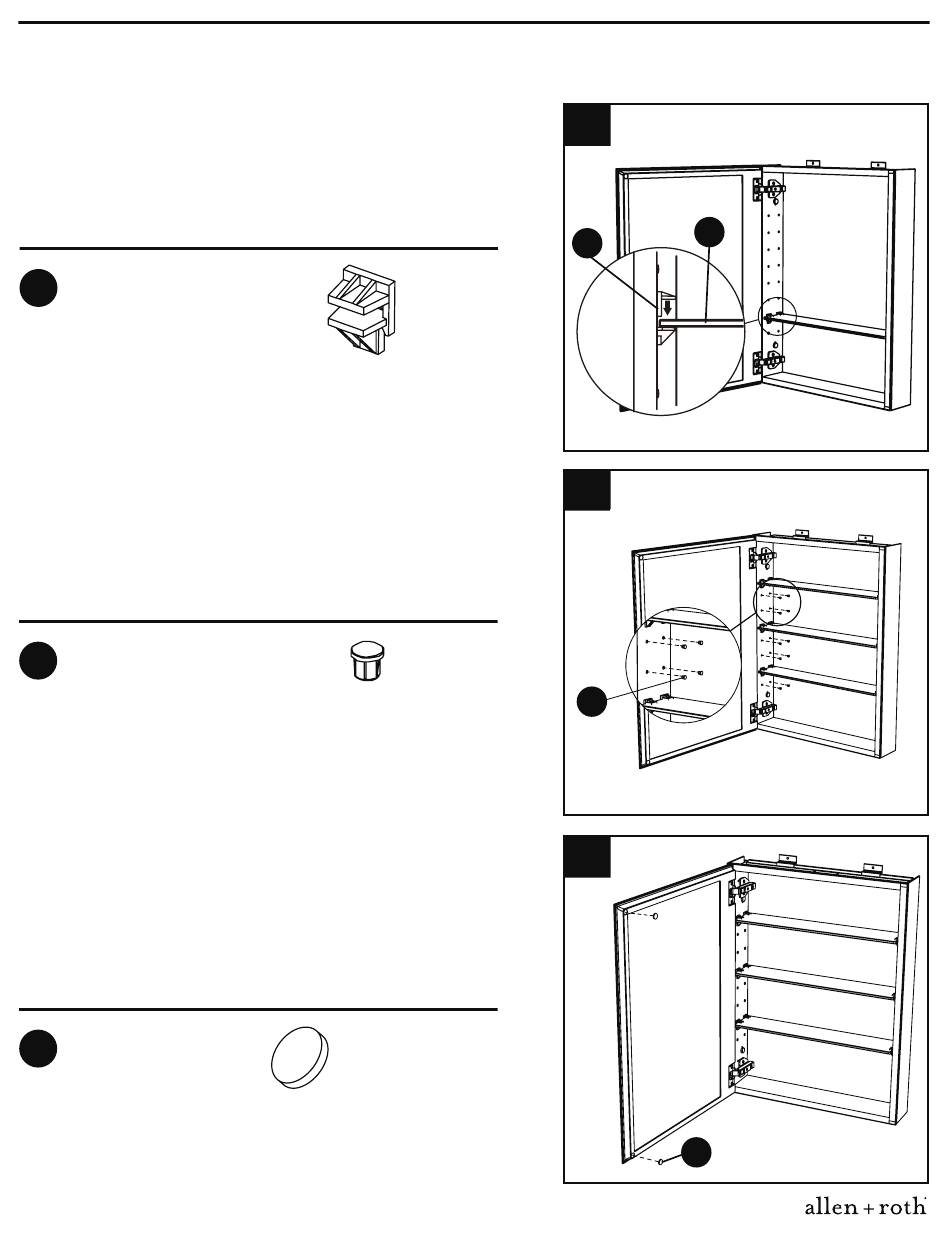 allen + roth