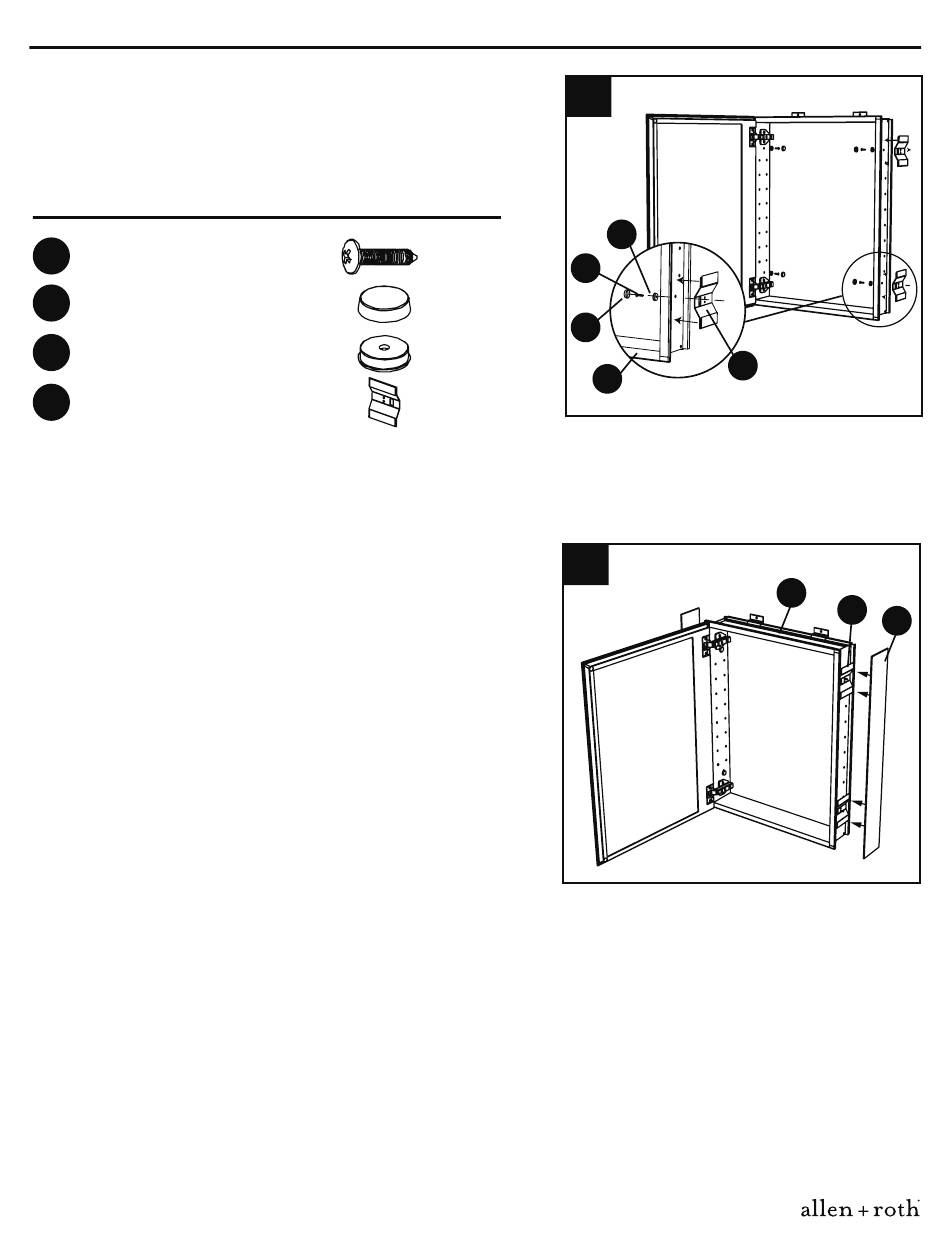 allen + roth