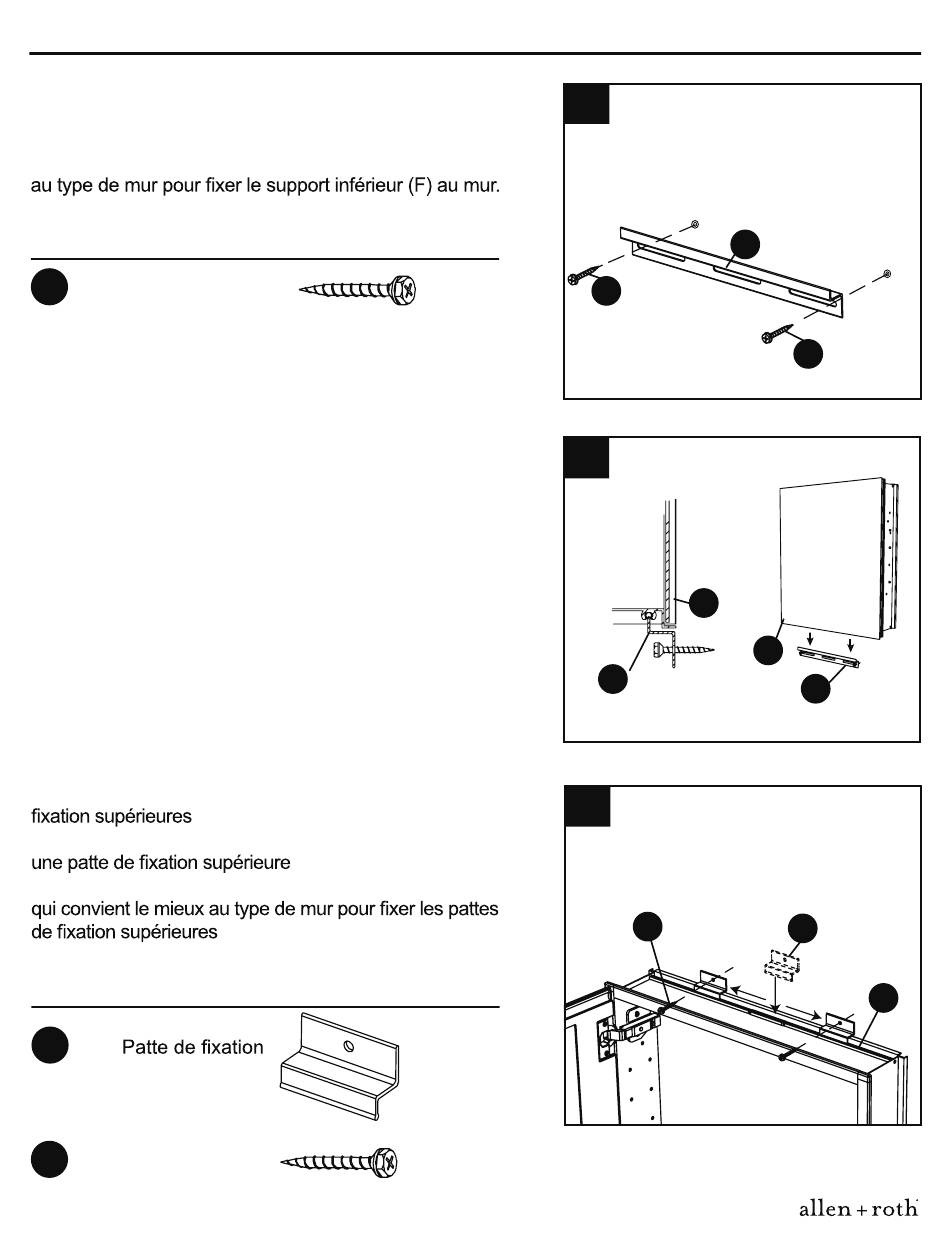 au type de mur pour fixer le support inférieur (F) au mur.

fixation supérieures

une patte de fixation supérieure

qui convient le mieux au type de mur pour fixer les pattes de fixation supérieures

Patte de fixation

allen + roth