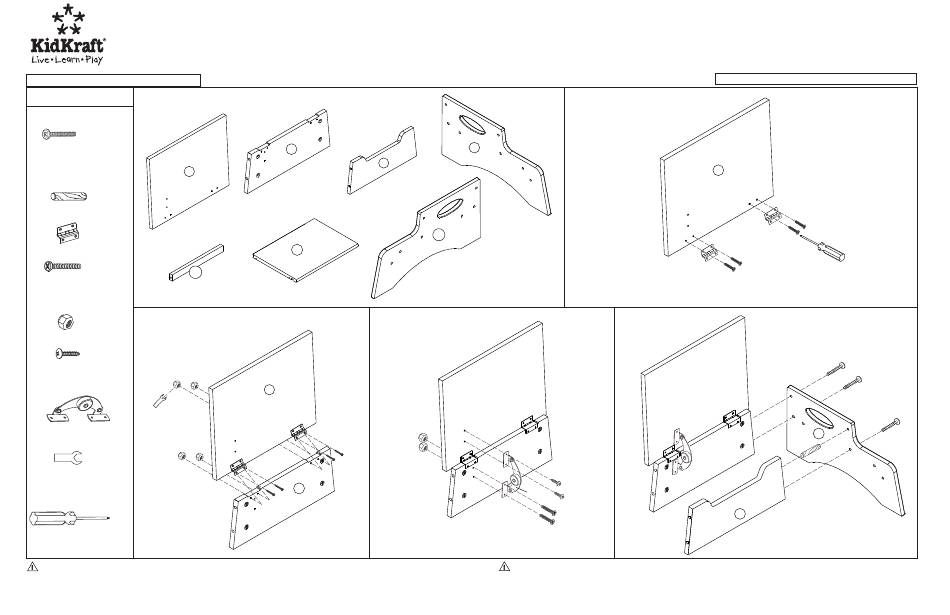 KidKraft
Live • Learn • Play