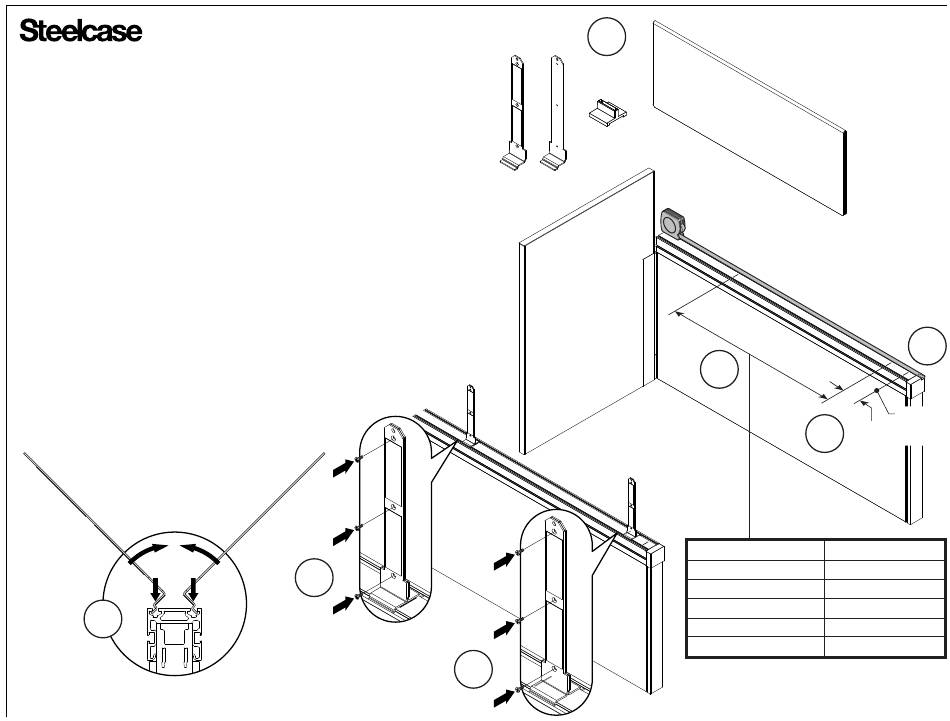 Steelcase