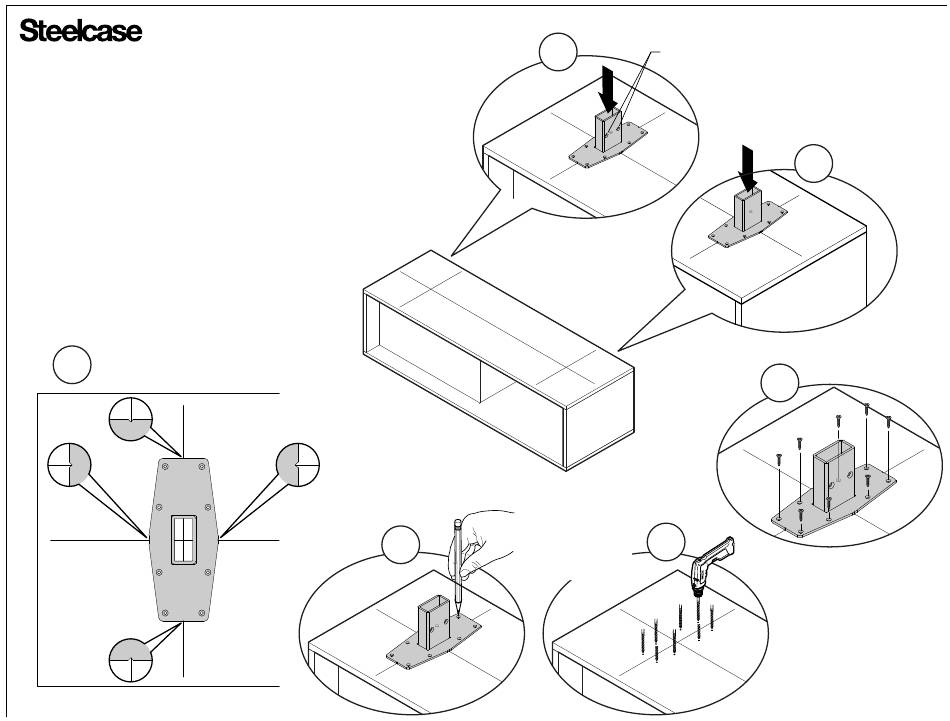 Steelcase