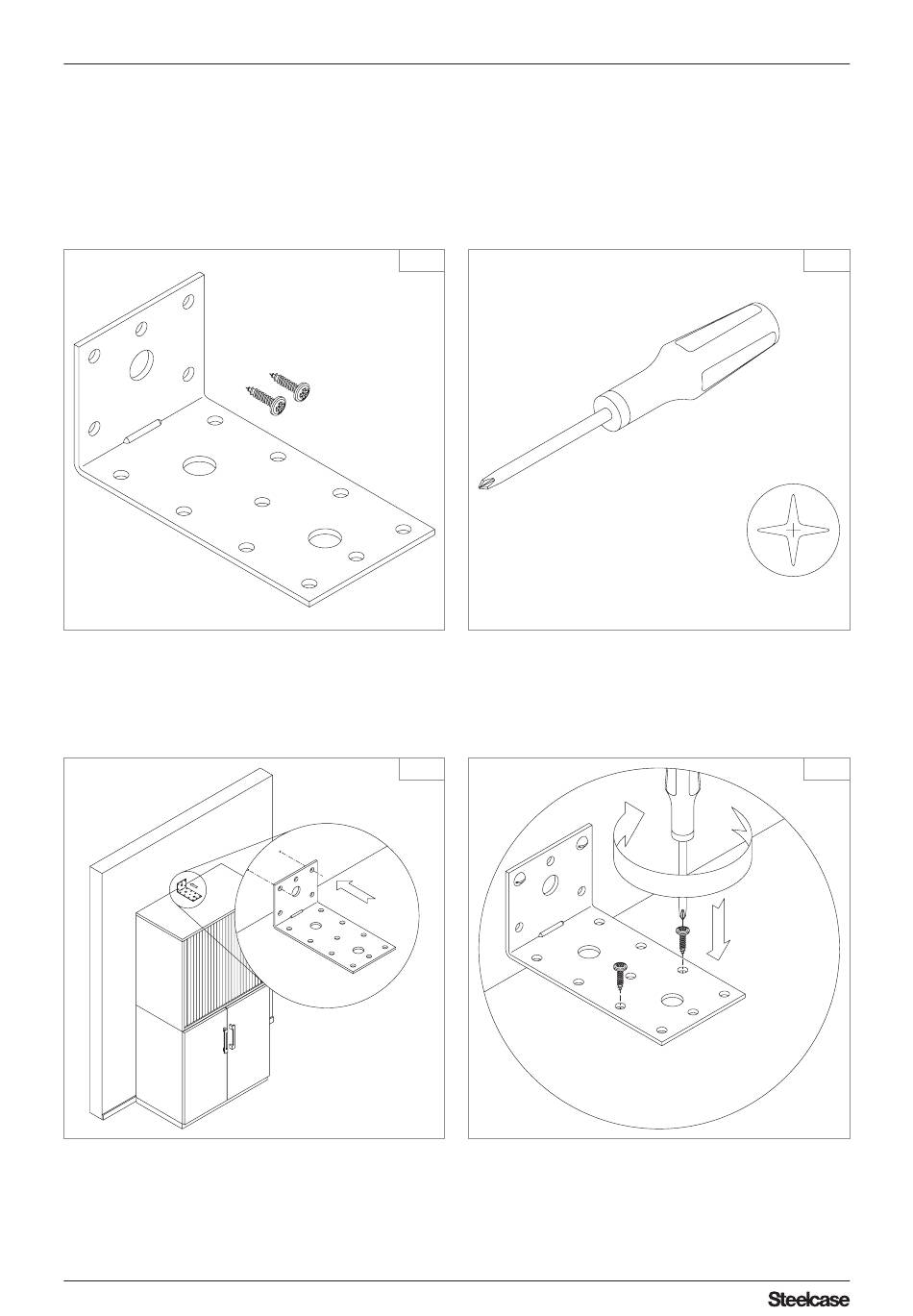 Steelcase