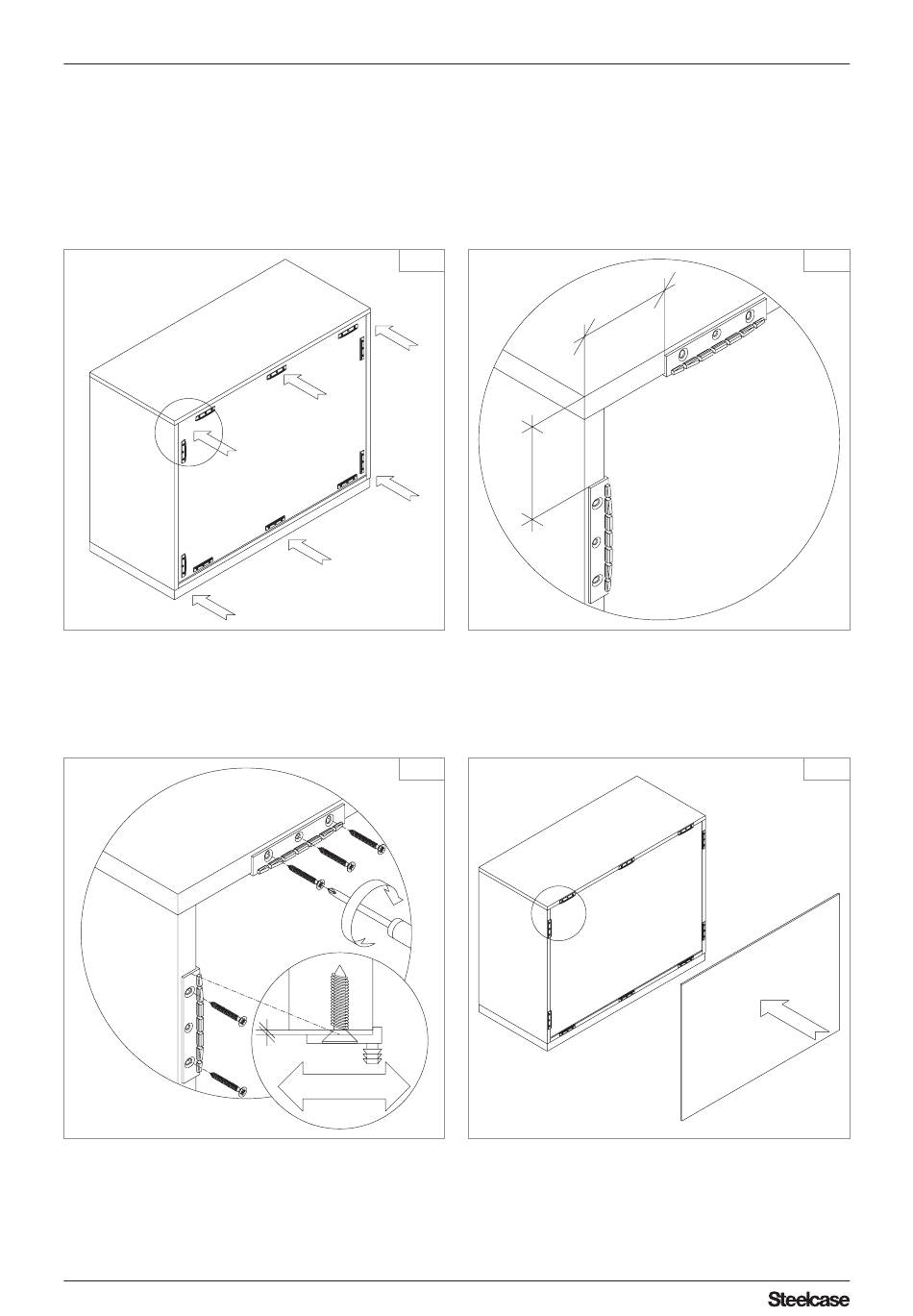 Steelcase