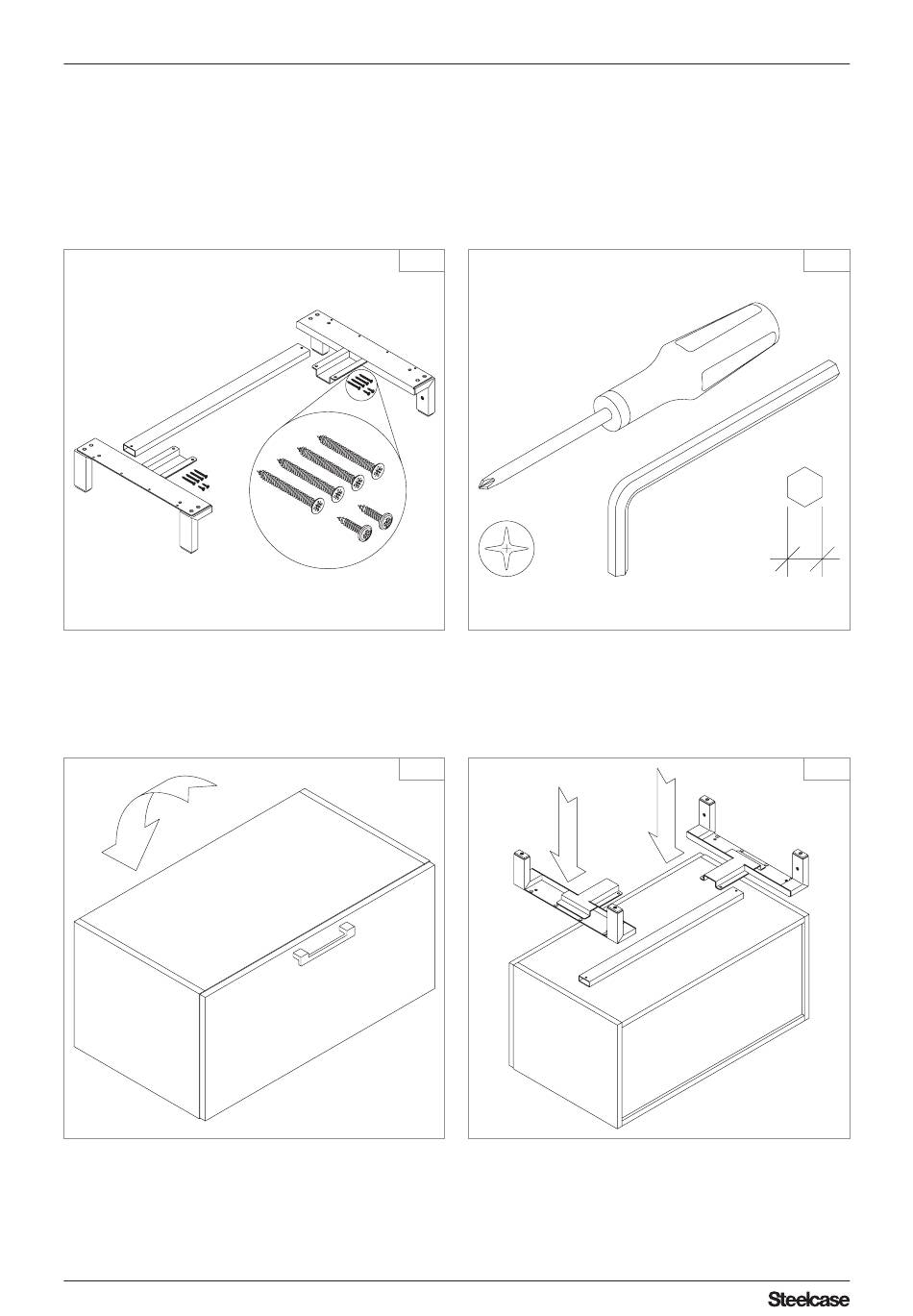 Steelcase