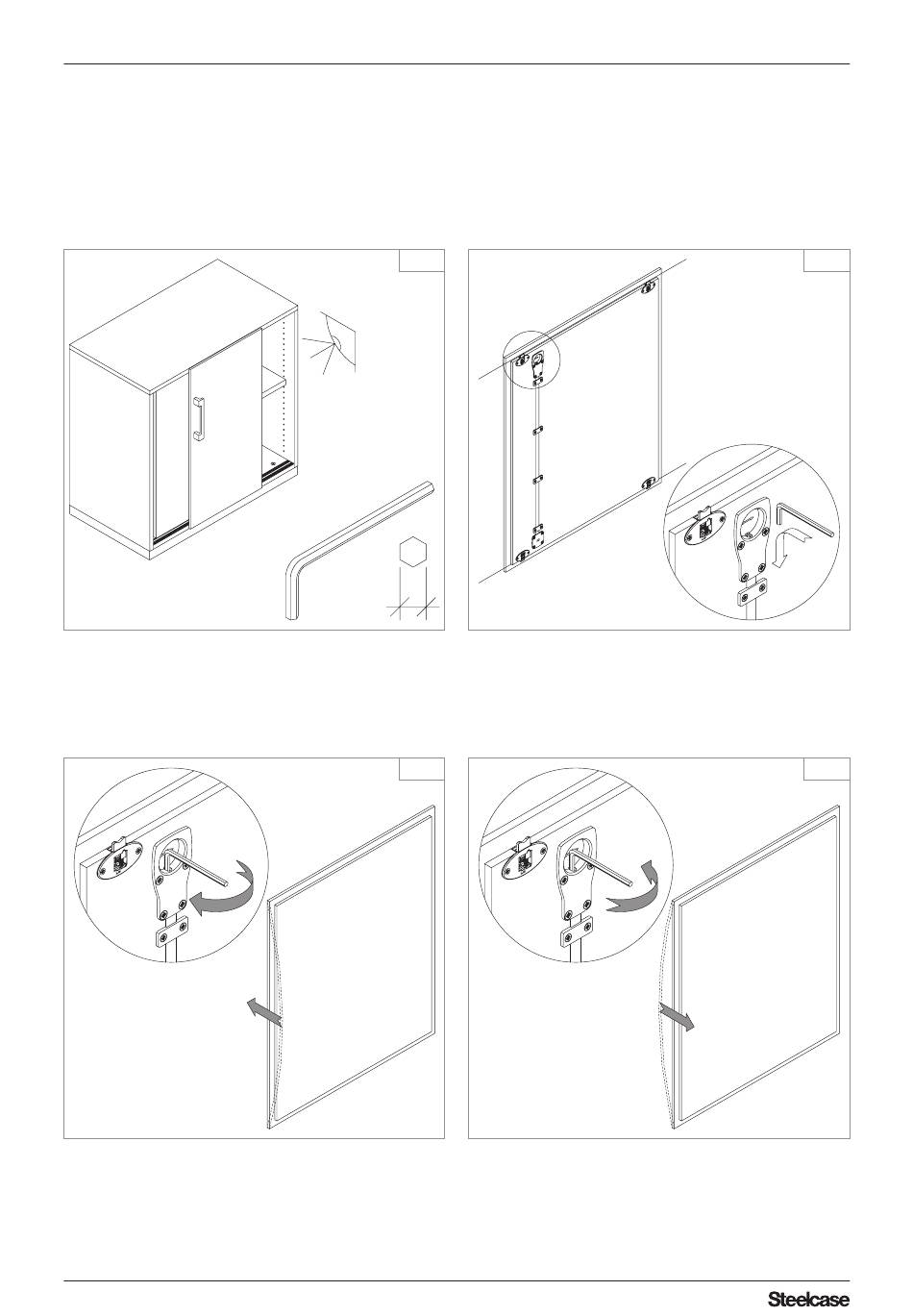 Steelcase