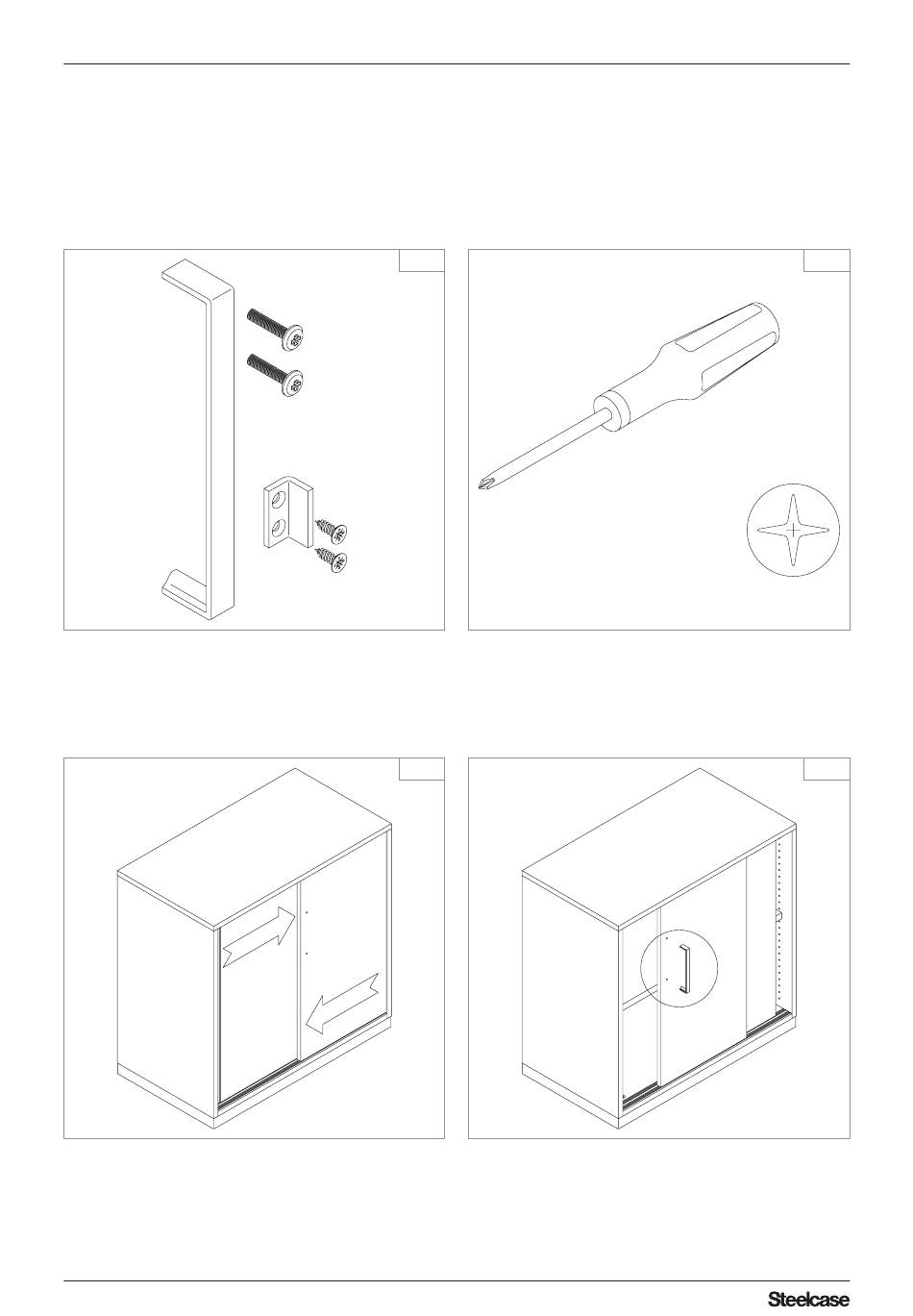 Steelcase