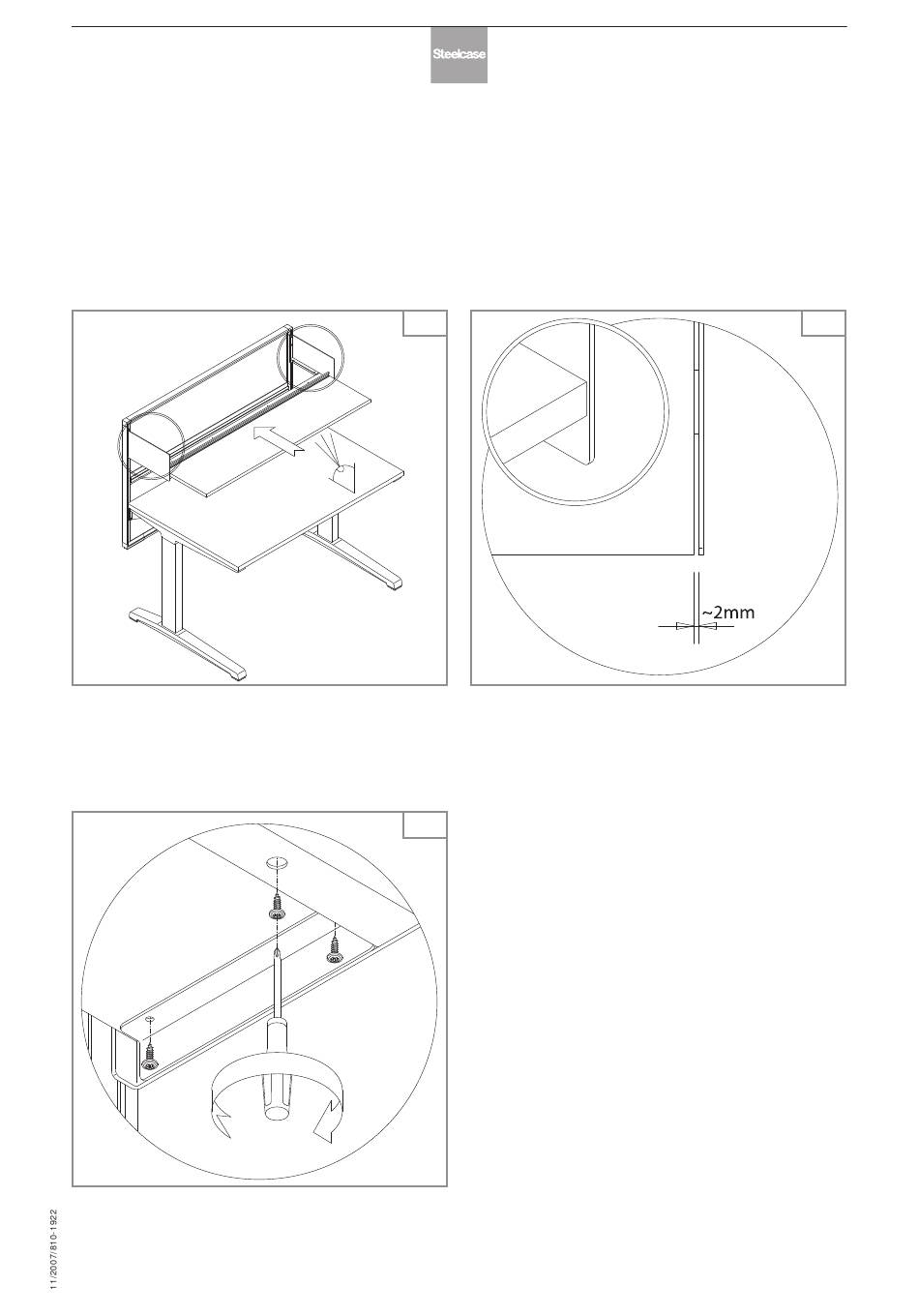 Steelcase

~2mm

11/2007/810-1922