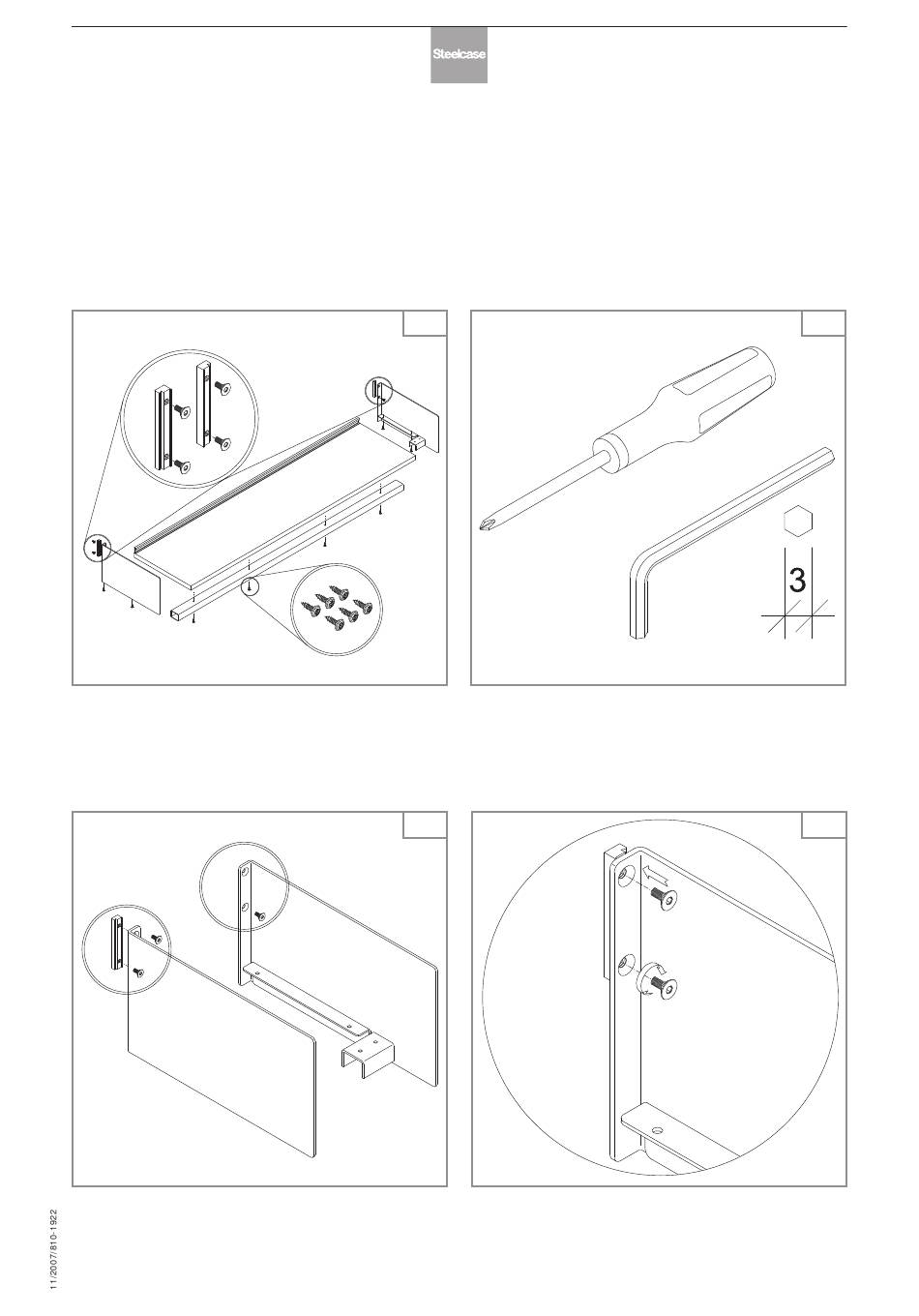 Steelcase

3

11/2007/810-1922