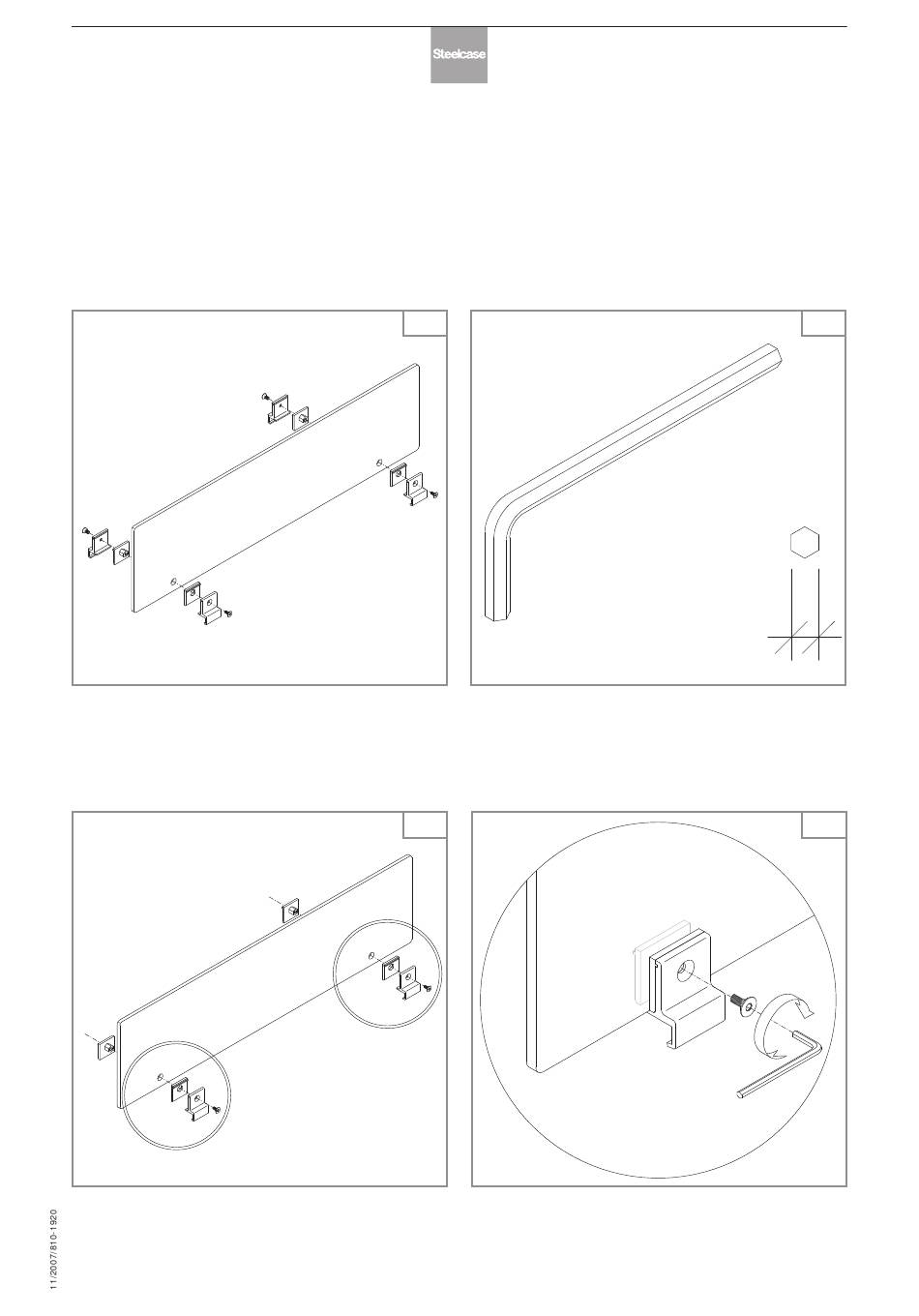 Steelcase

11/2007/810-1920