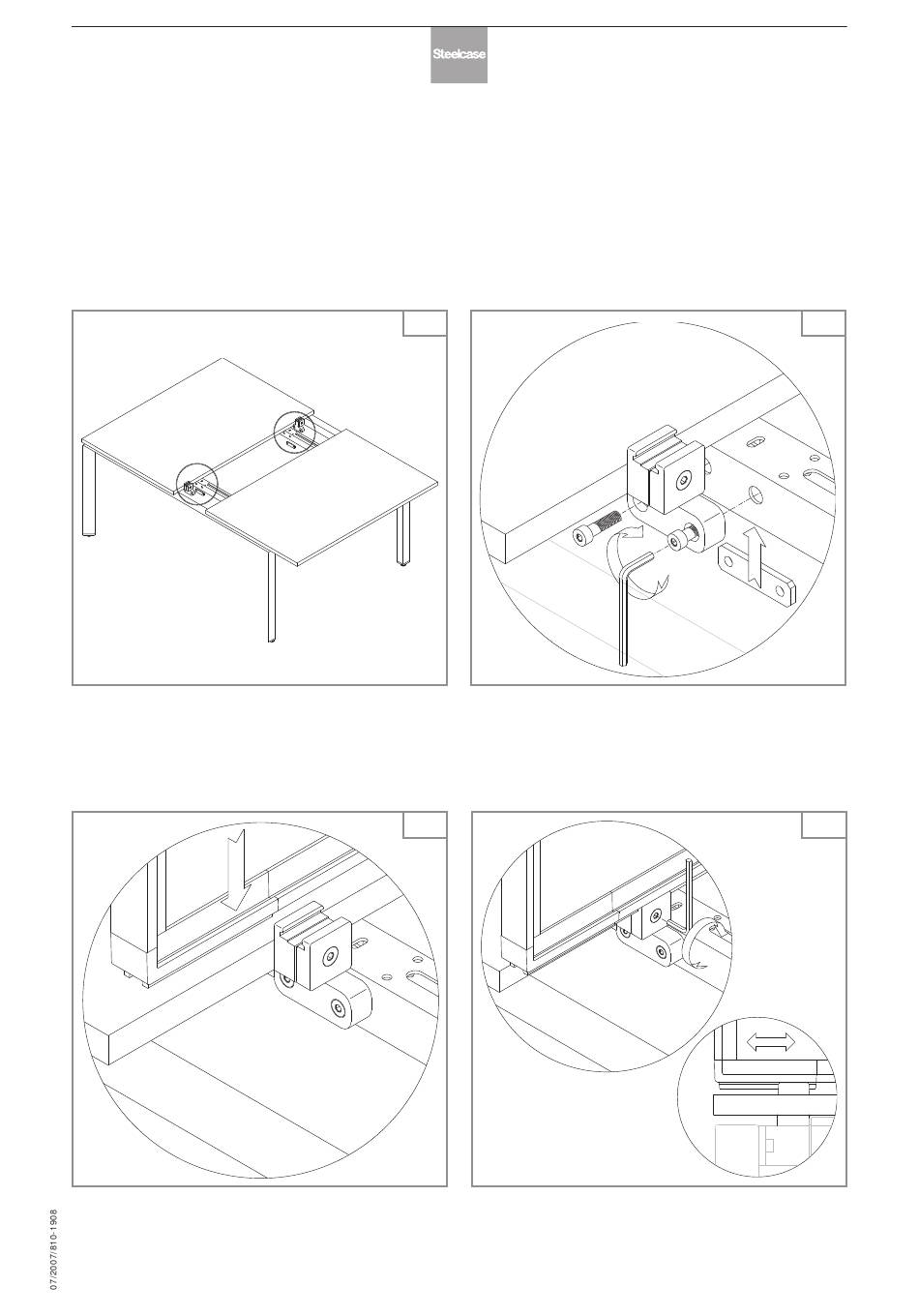 Steelcase

07/2007/810-1908