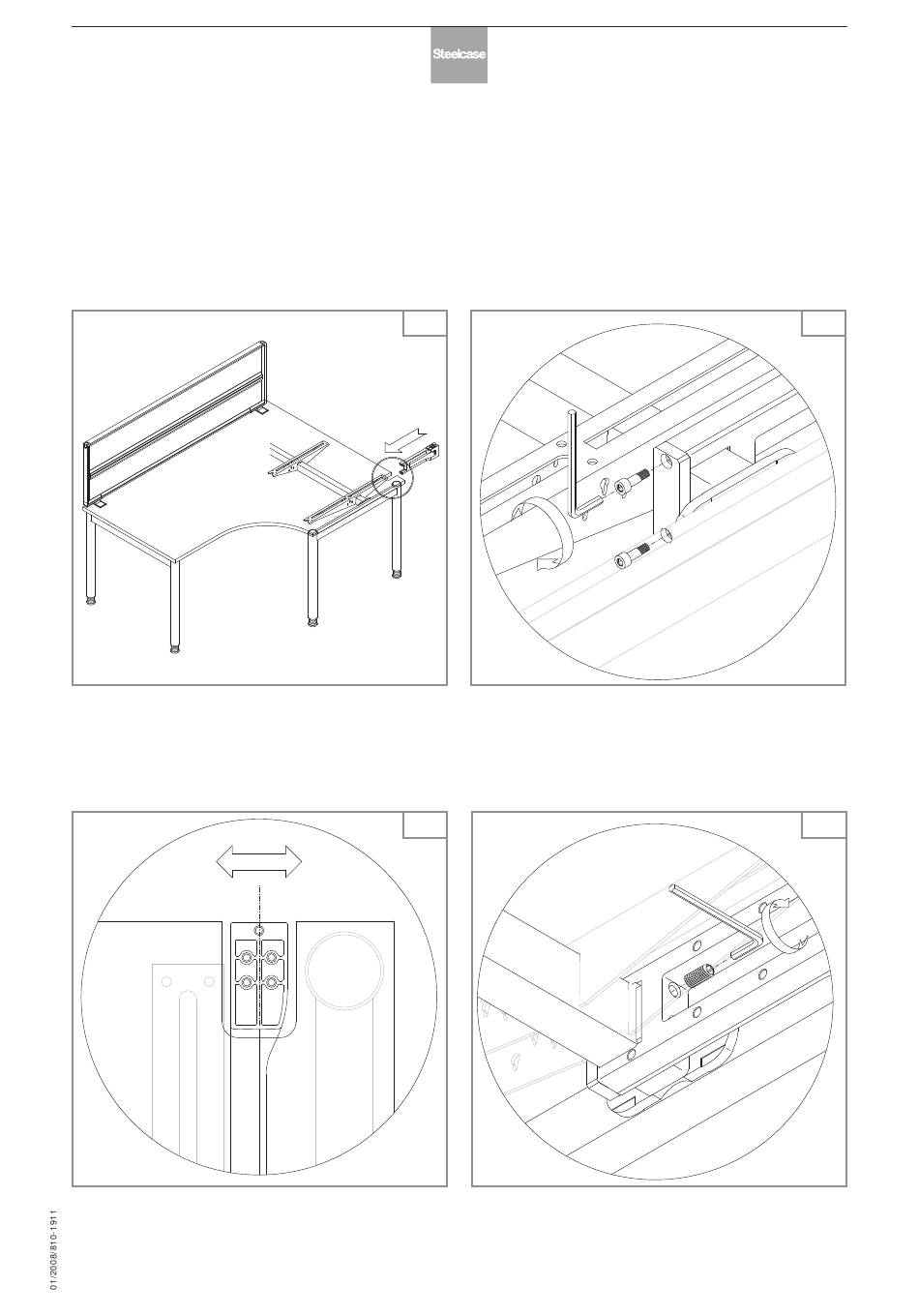 Steelcase

01/2008/810-1911