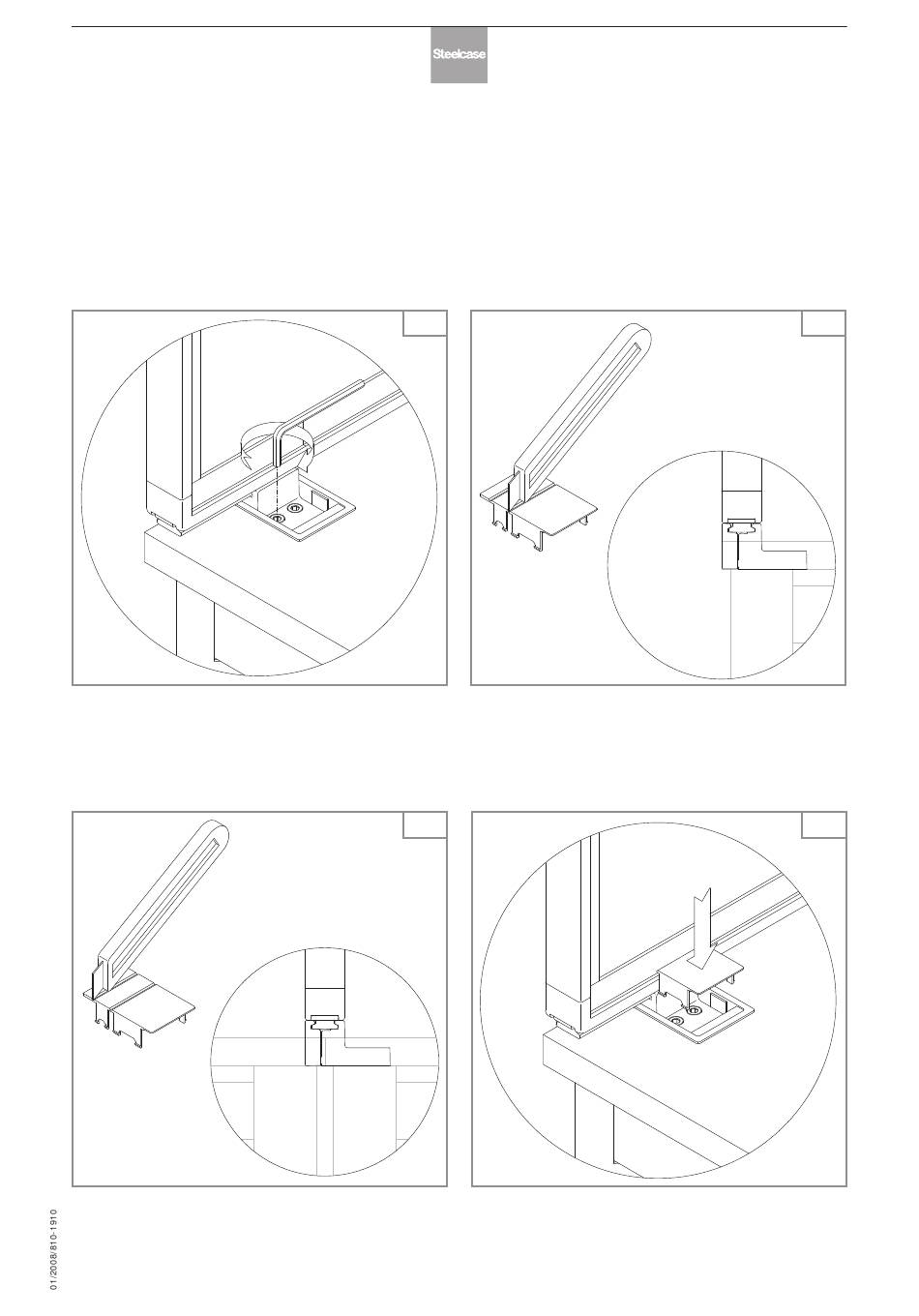 Steelcase

01/2008/810-1910