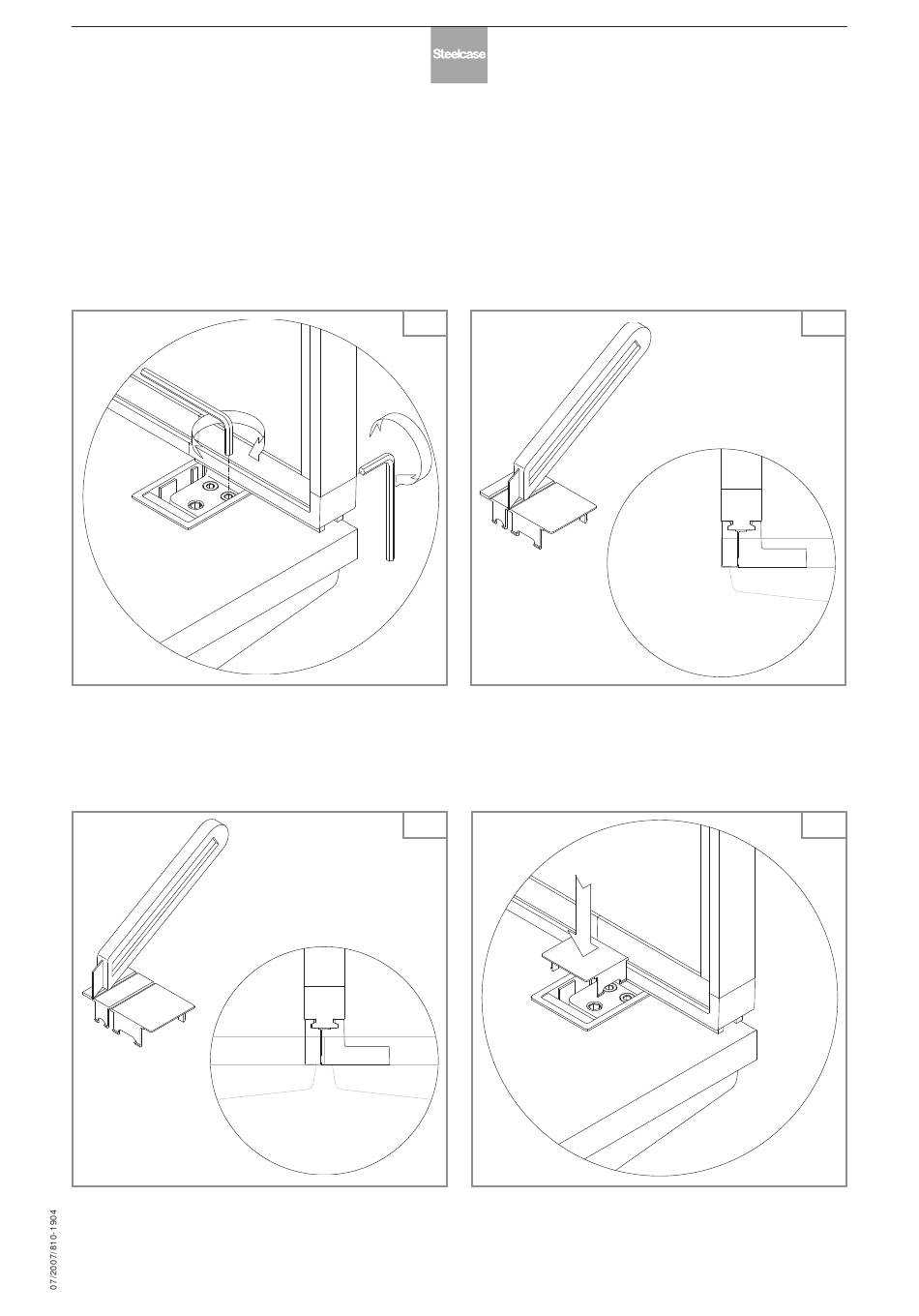 Steelcase

07/2007/810-1904