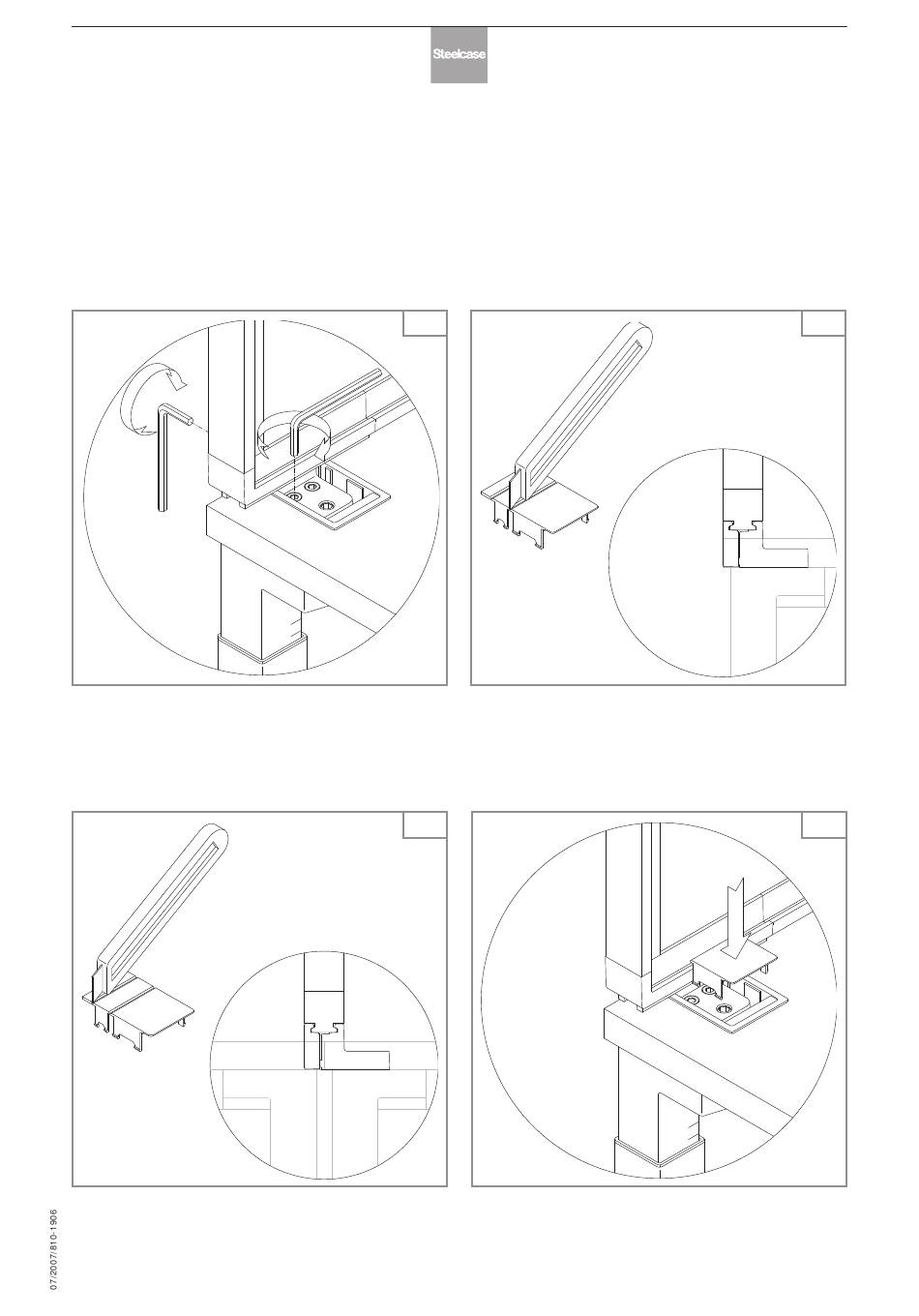 Steelcase

07/2007/810-1906