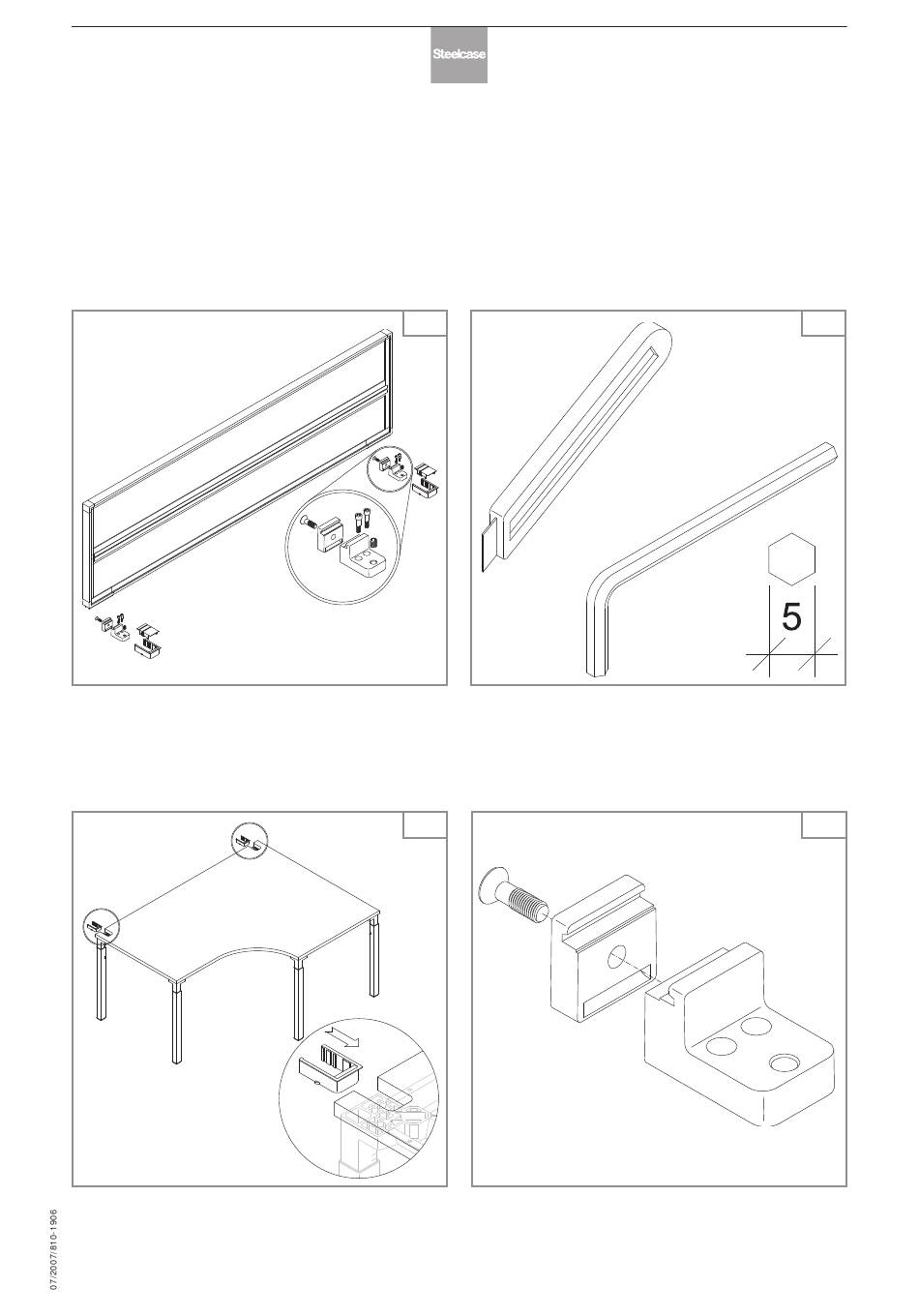 Steelcase

5

07/2007/810-1906