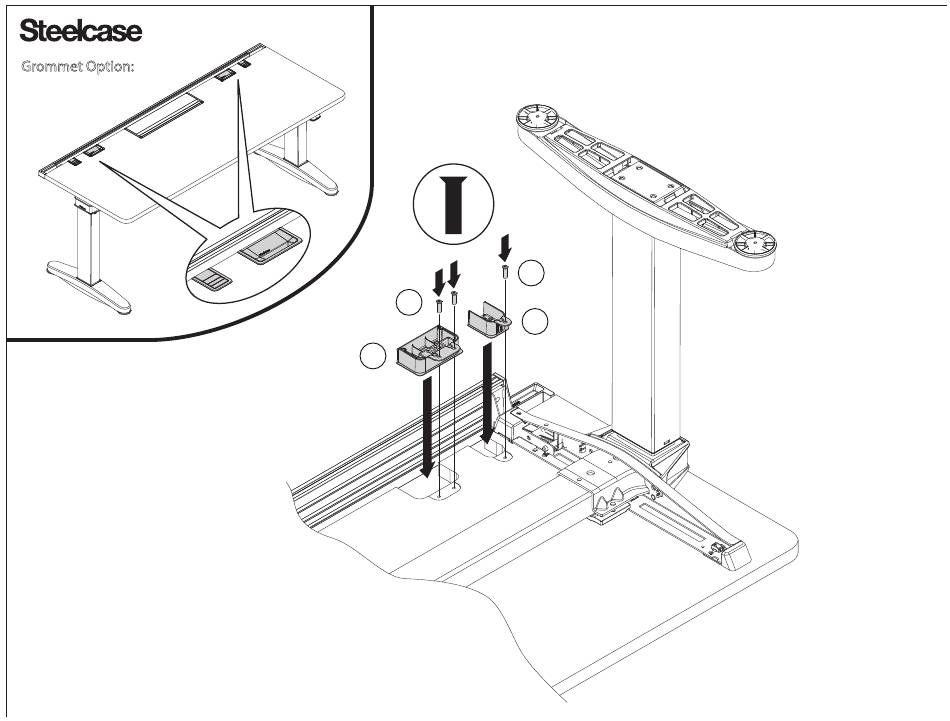 Steelcase
Grommet Option: