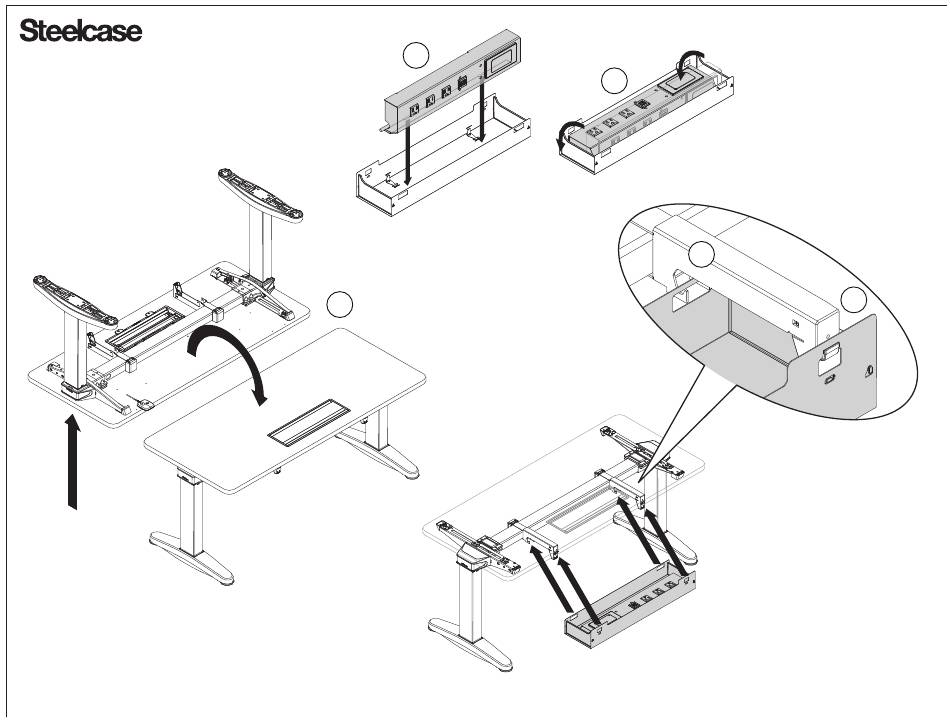 Steelcase