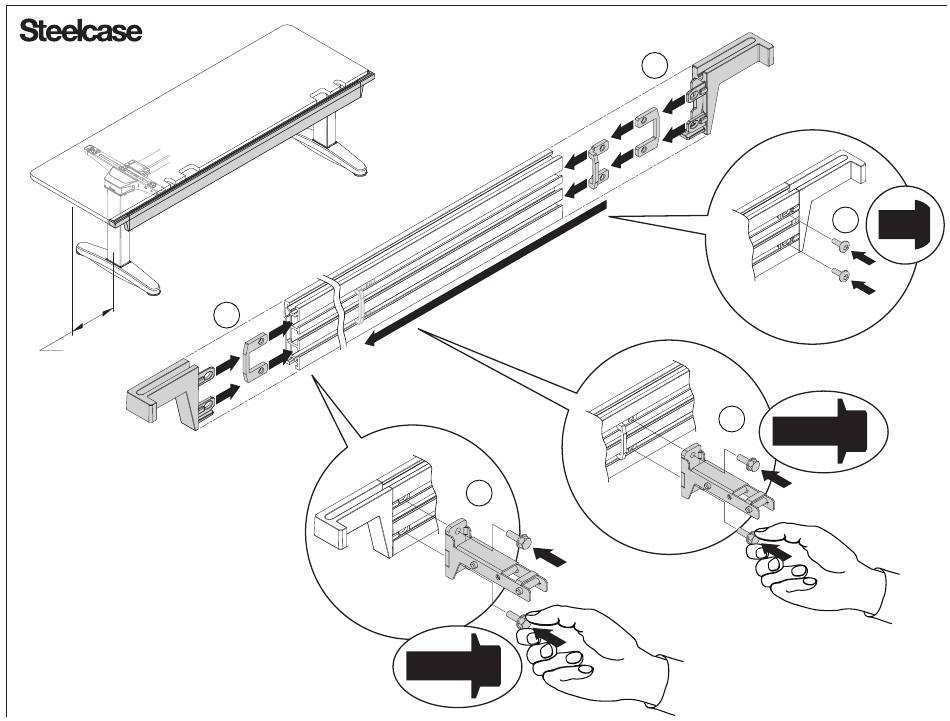 Steelcase