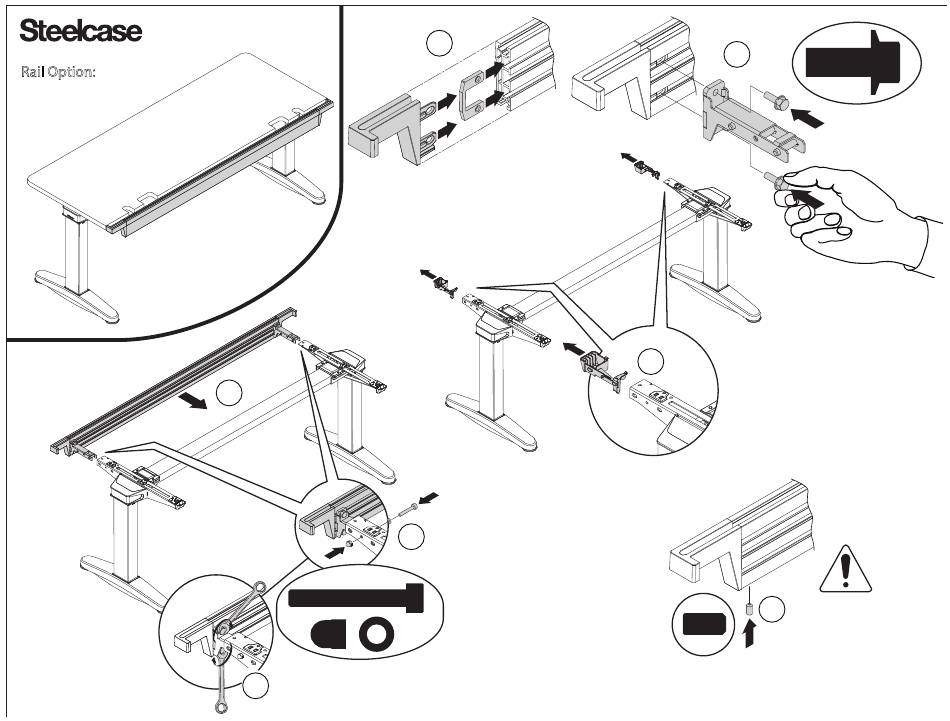 Steelcase

Rail Option: