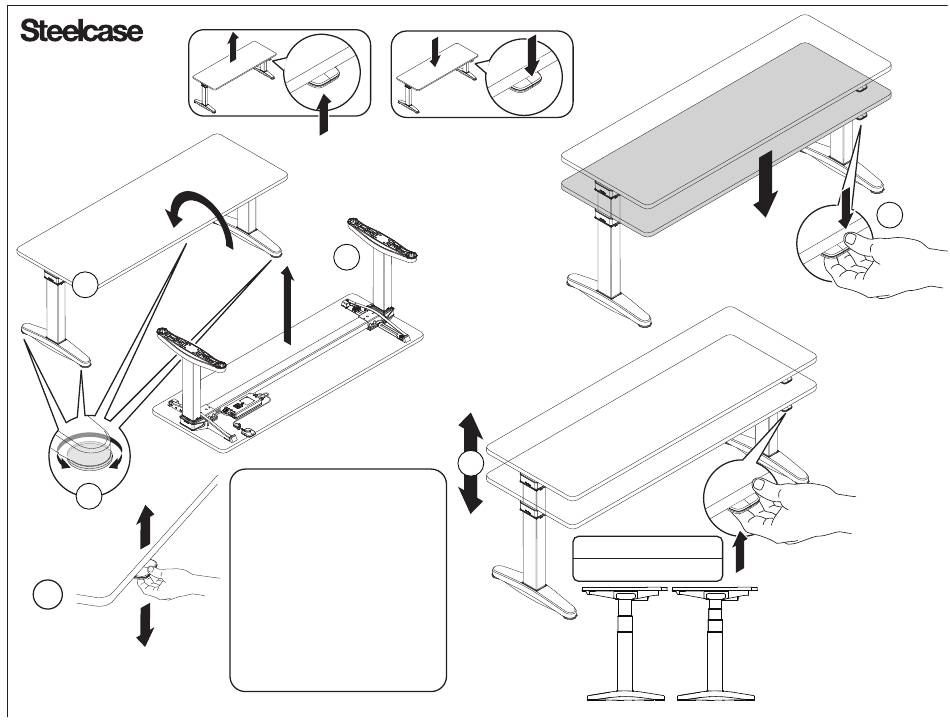 Steelcase