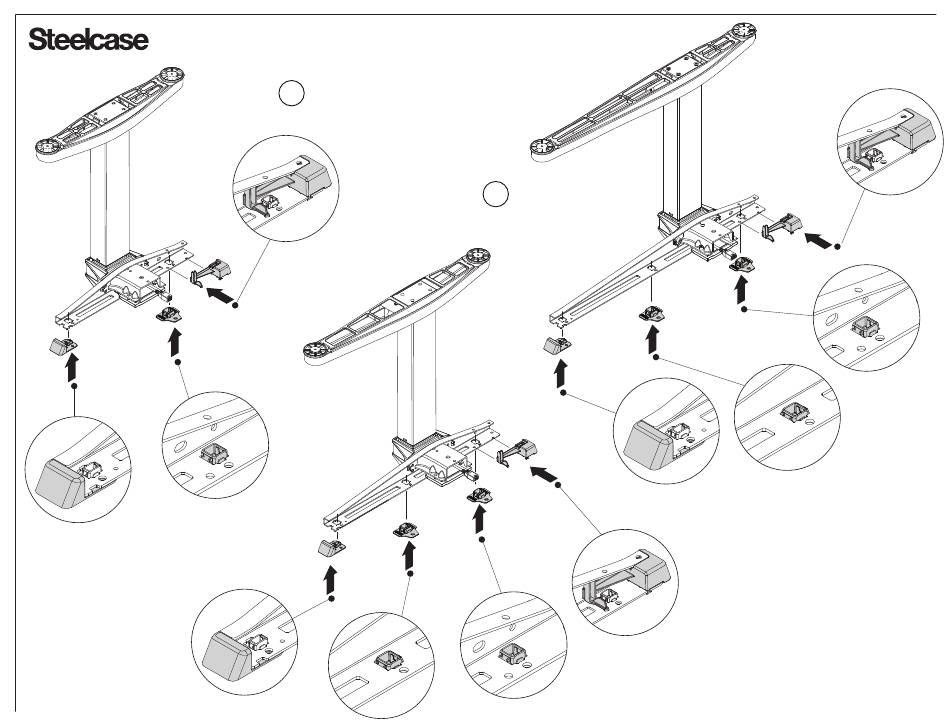 Steelcase