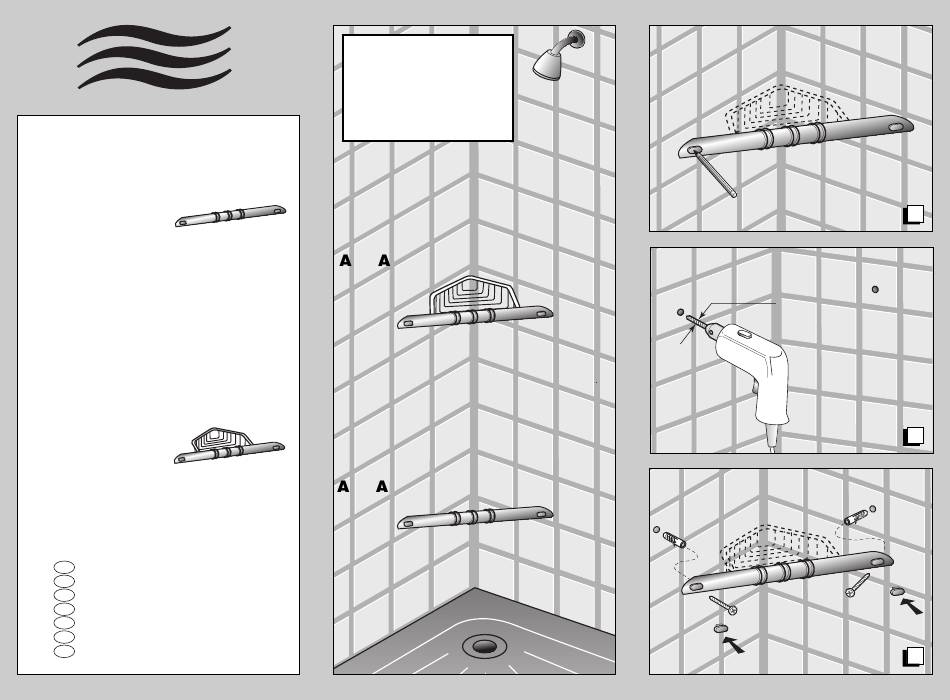 A A

A A