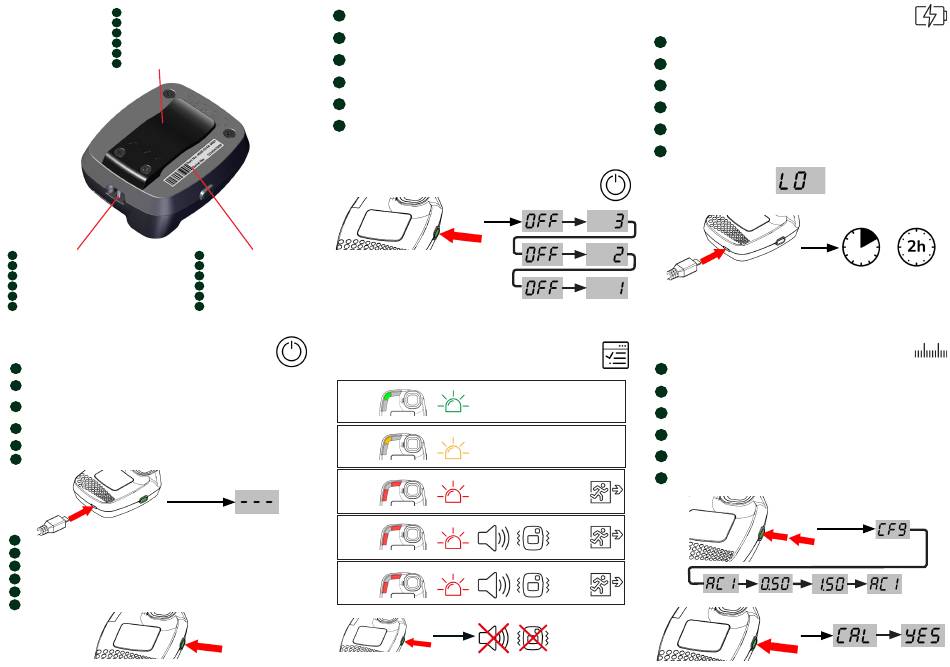 OFF 3
OFF 2
OFF 1

LO

2h

---

CFG
AC 1 0.50 1.50 AC 1
CAL YES