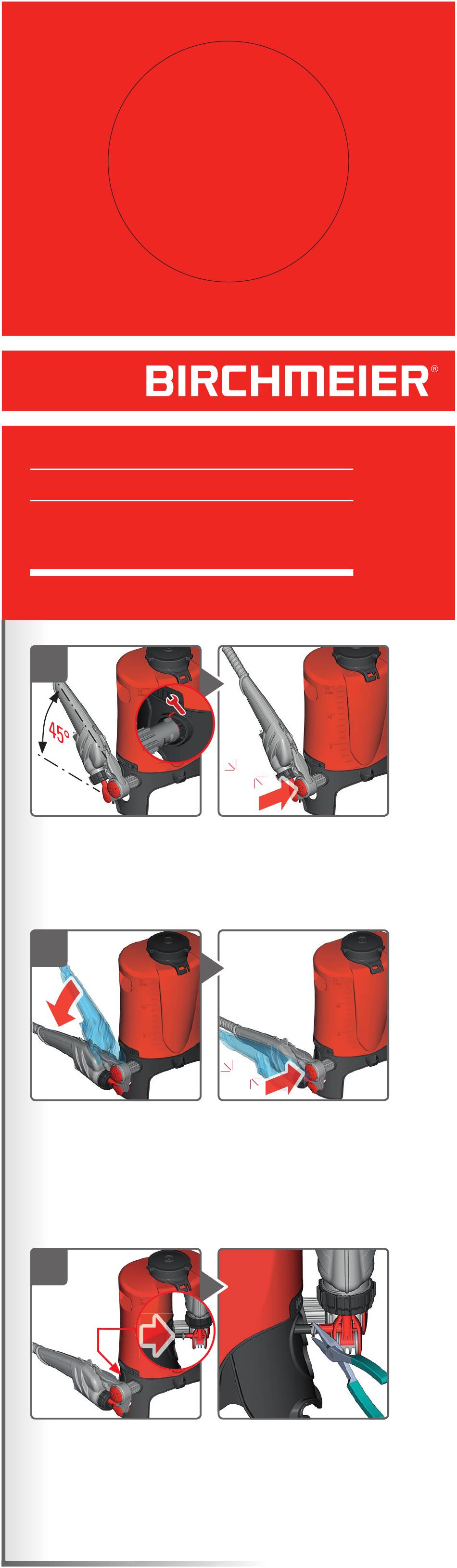 BIRCHMEIER®

45°