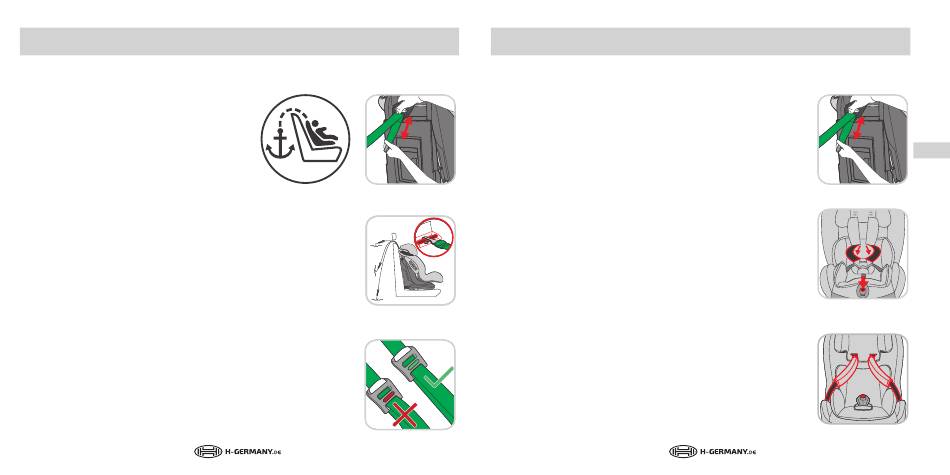 H-GERMANY.DE

H-GERMANY.DE