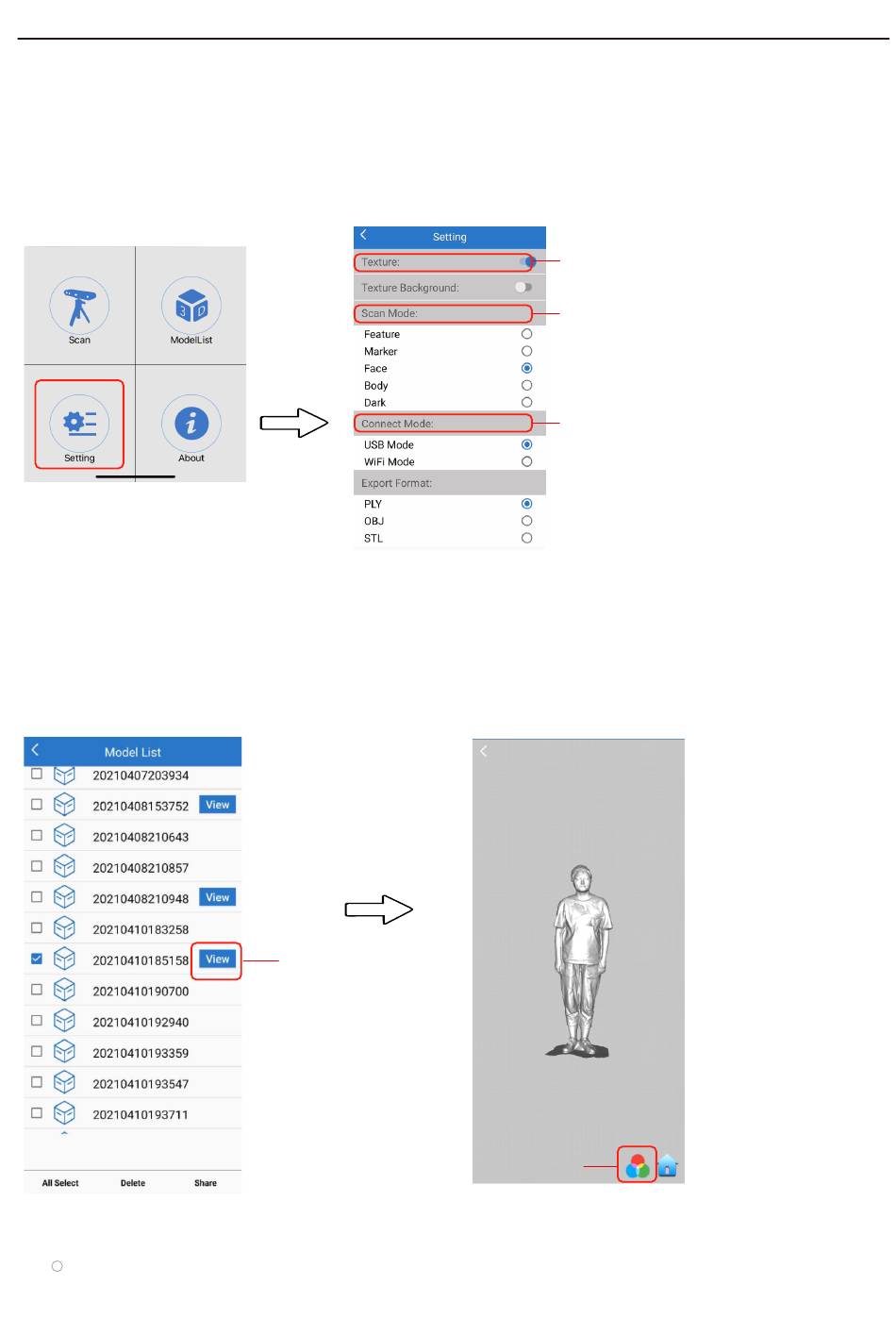 Scan

ModelList

Setting

About

Setting

Texture:

Texture Background:

Scan Mode:

Feature

Marker

Face

Body

Dark

Connect Mode:

USB Mode

WiFi Mode

Export Format:

PLY

OBJ

STL

Model List

20210407203934

20210408153752 View

20210408210643

20210408210857

20210408210948 View

20210410183258

20210410185158 View

20210410190700

20210410192940

20210410193359

20210410193547

20210410193711

All Select Delete Share