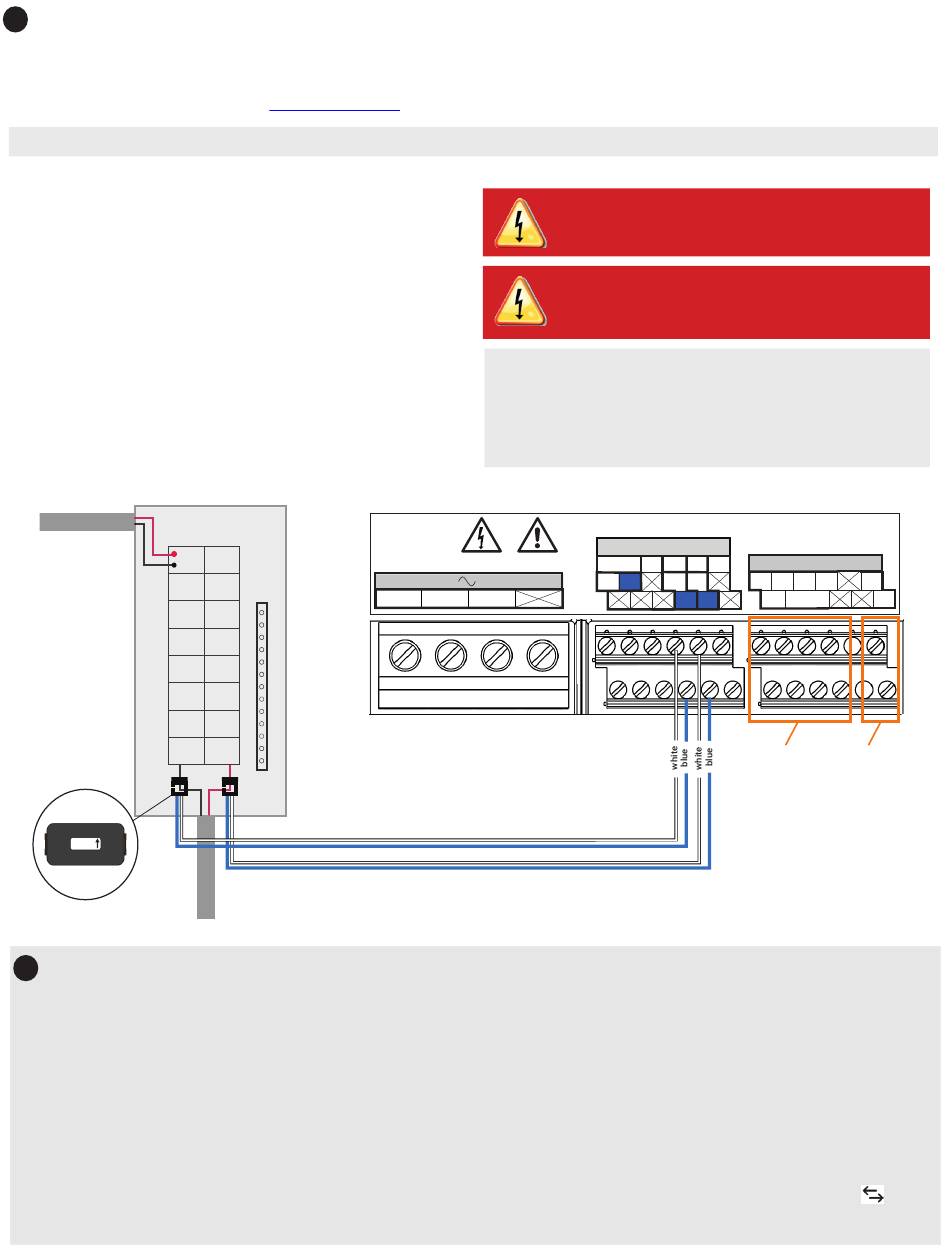 white
blue
white
blue