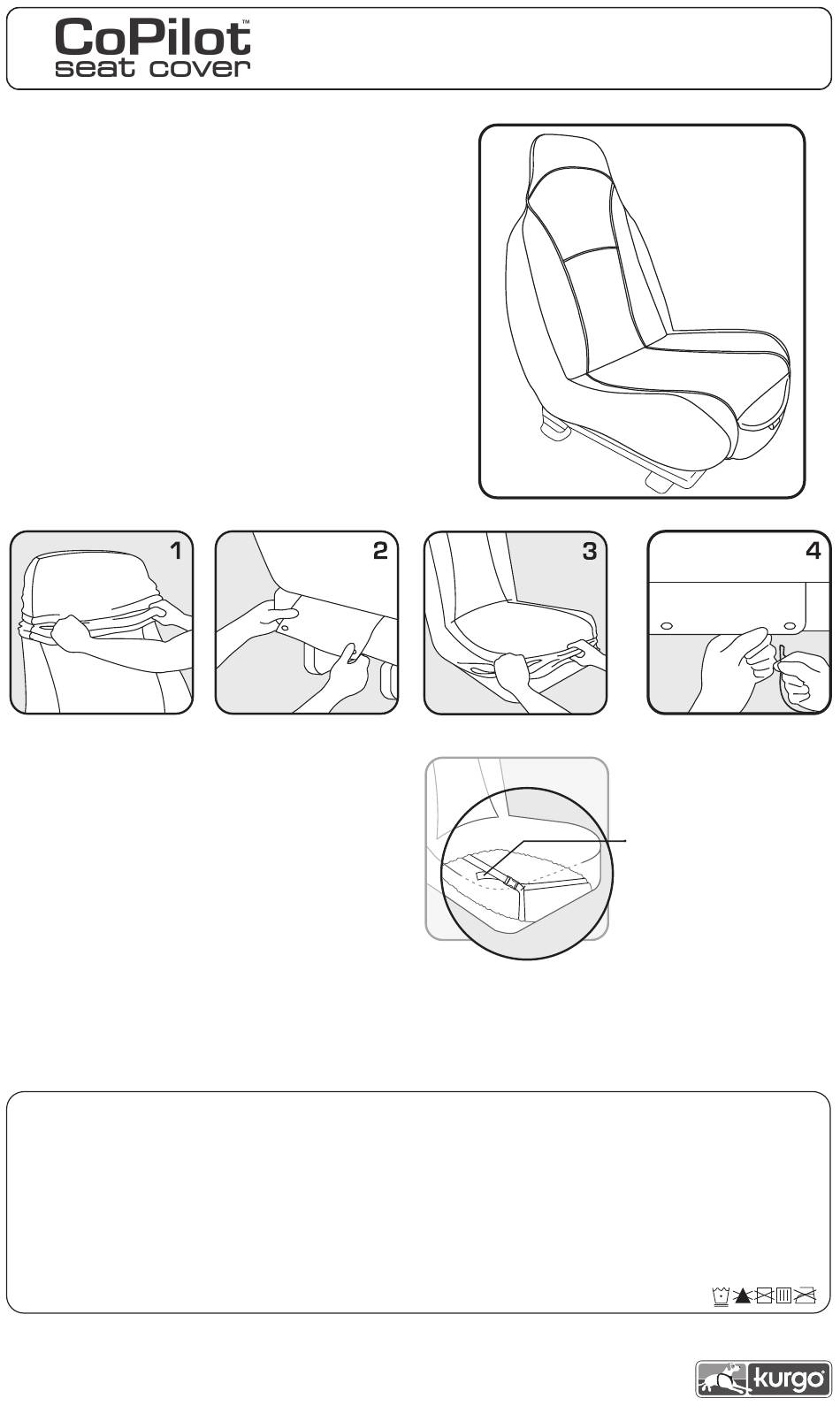 CoPilot™
seat cover

1

2

3

4

kurgo®