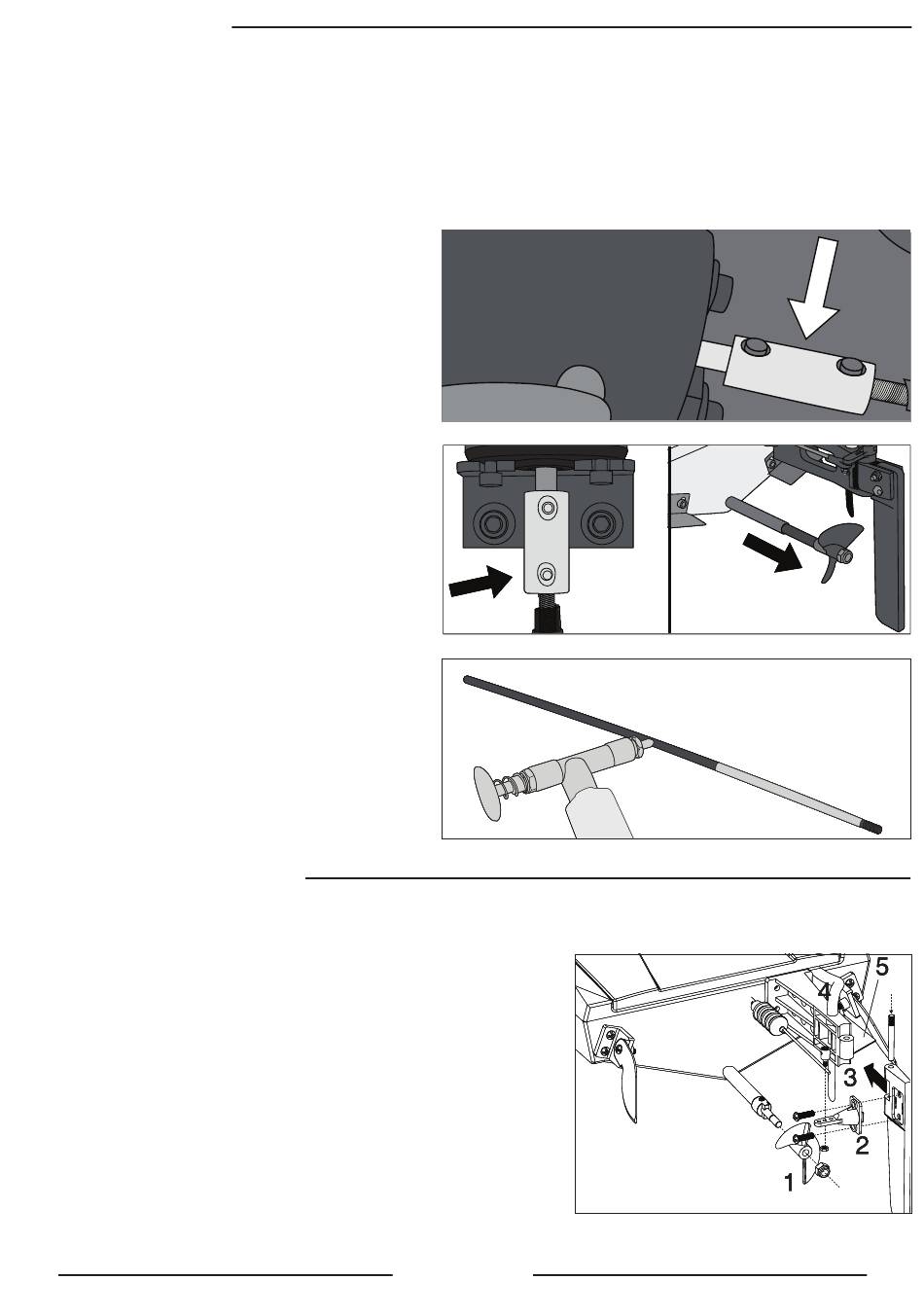 5
4
3
2
1