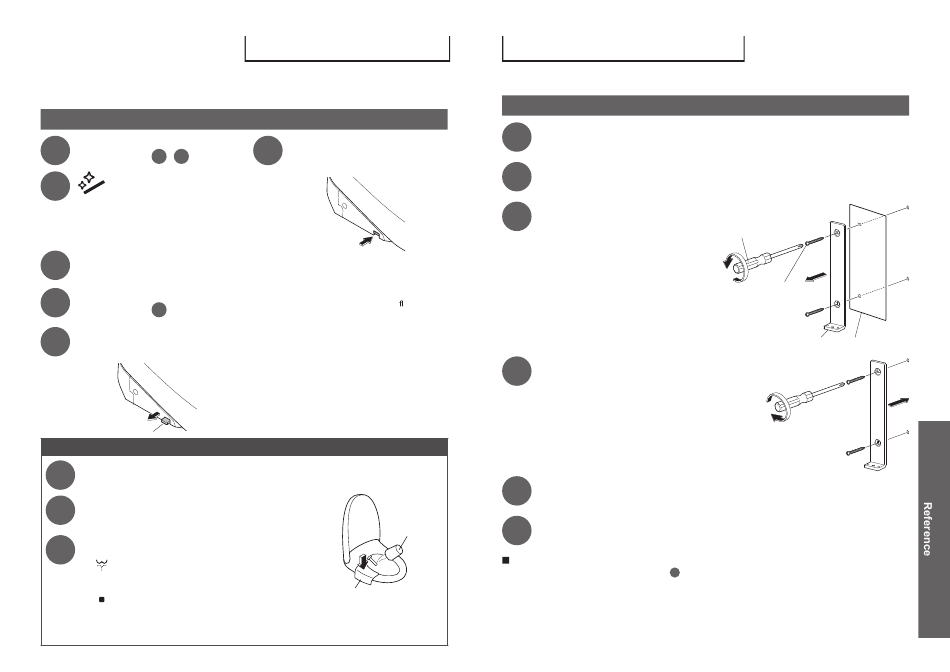 Reference