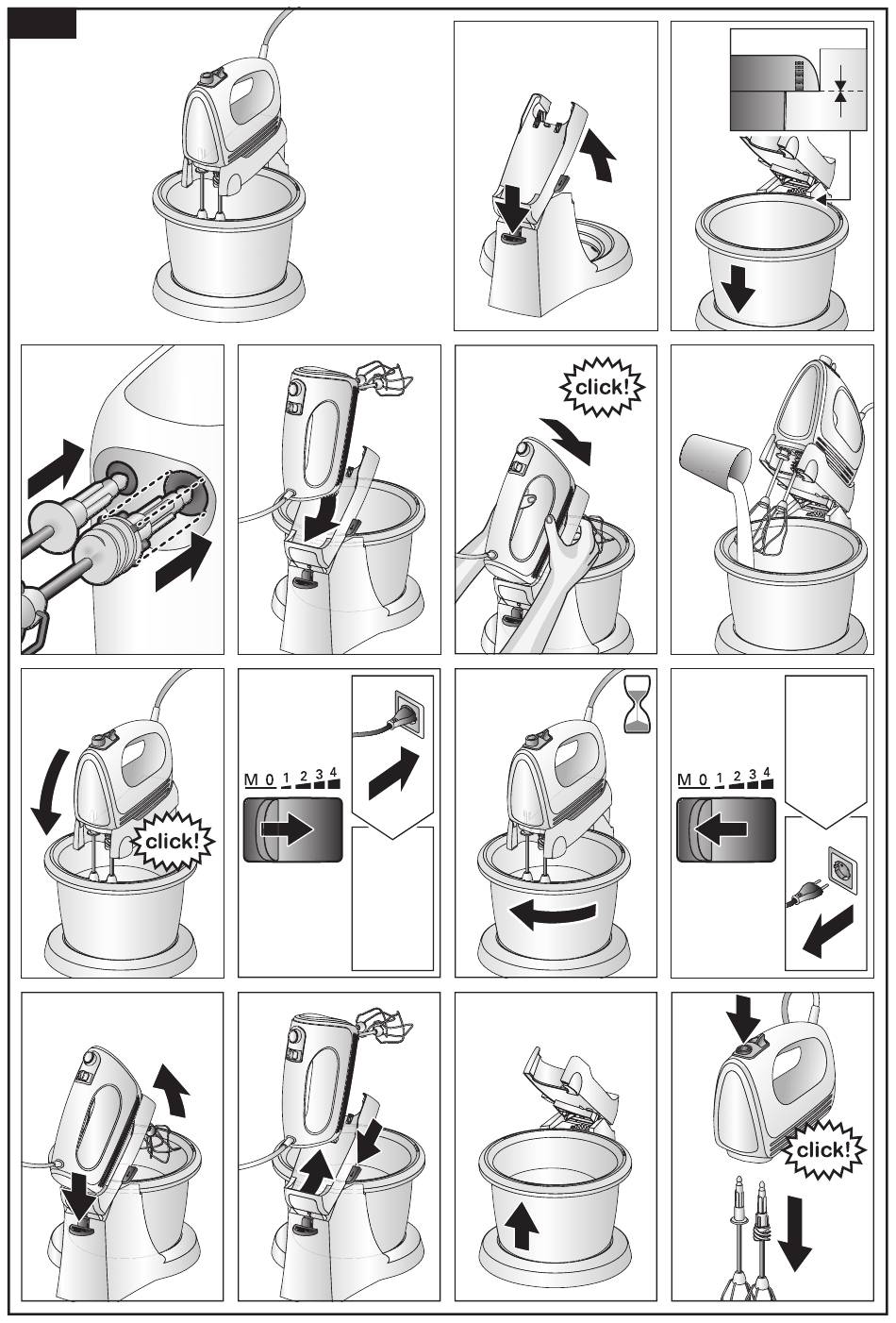 click!

click!

M 0 1 2 3 4

M 0 1 2 3 4

click!