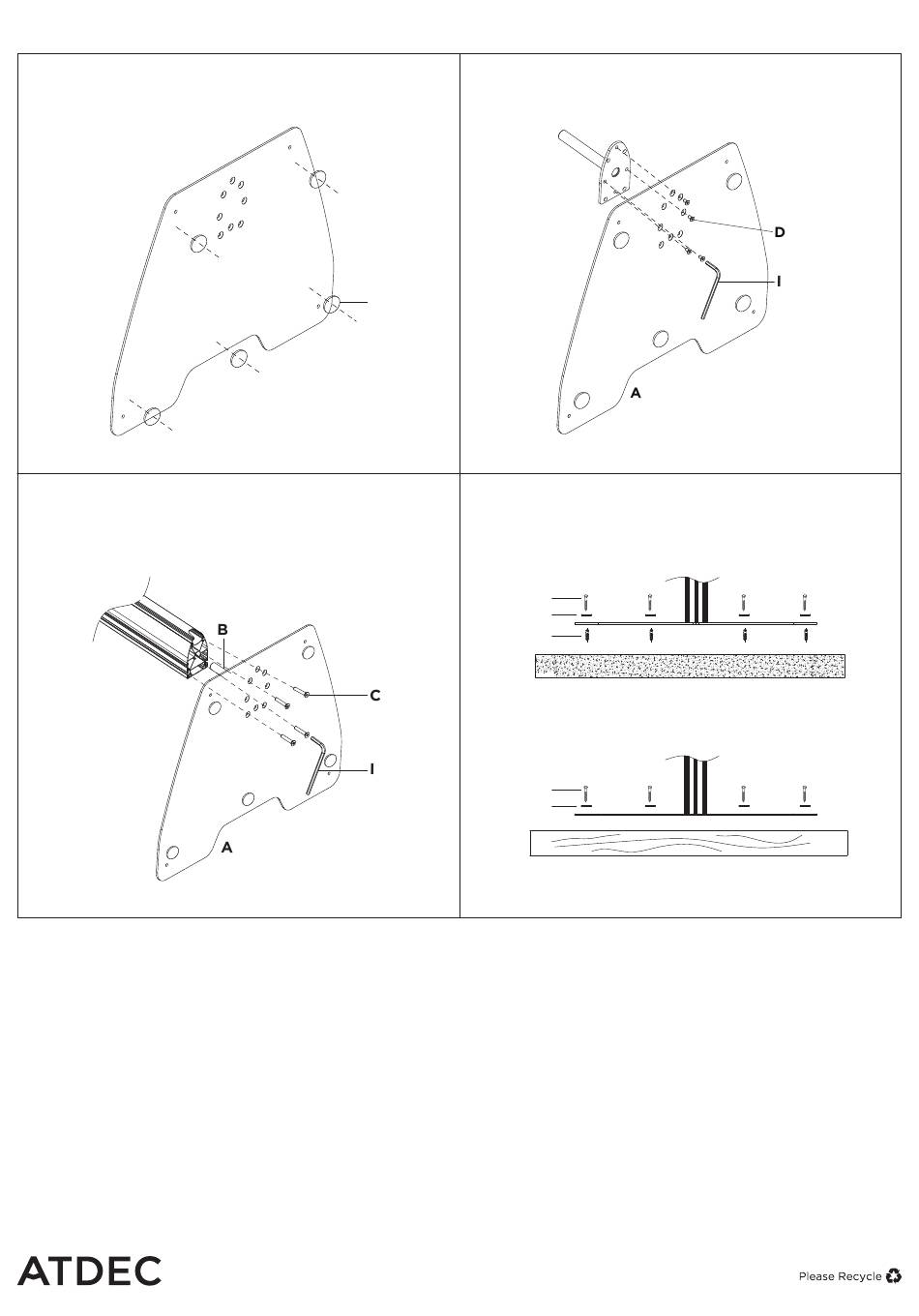 D

I

A

B

C

I

A

ATDEC

Please Recycle