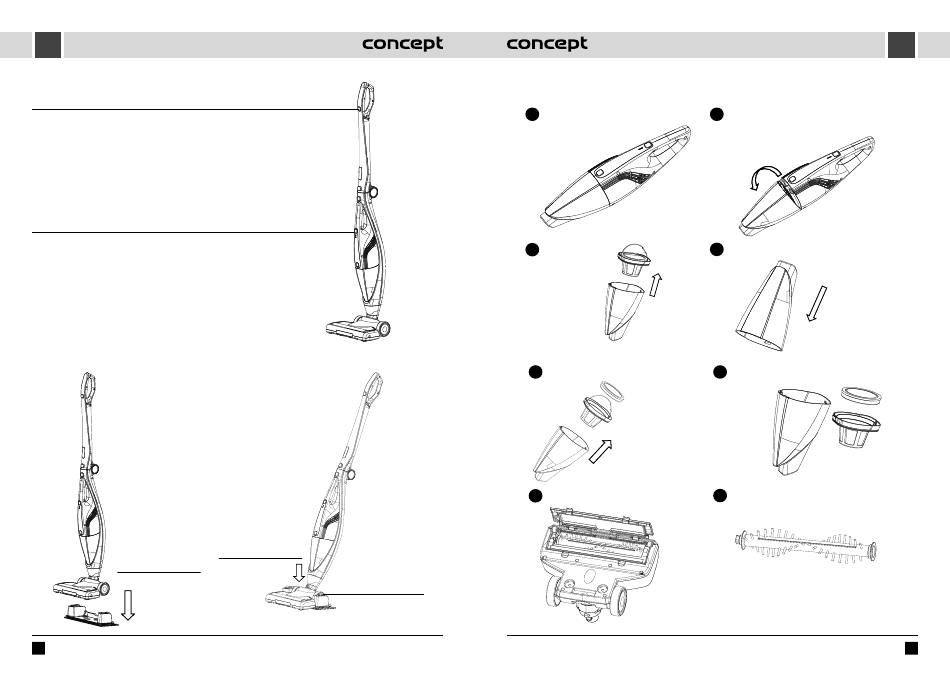 concept

concept