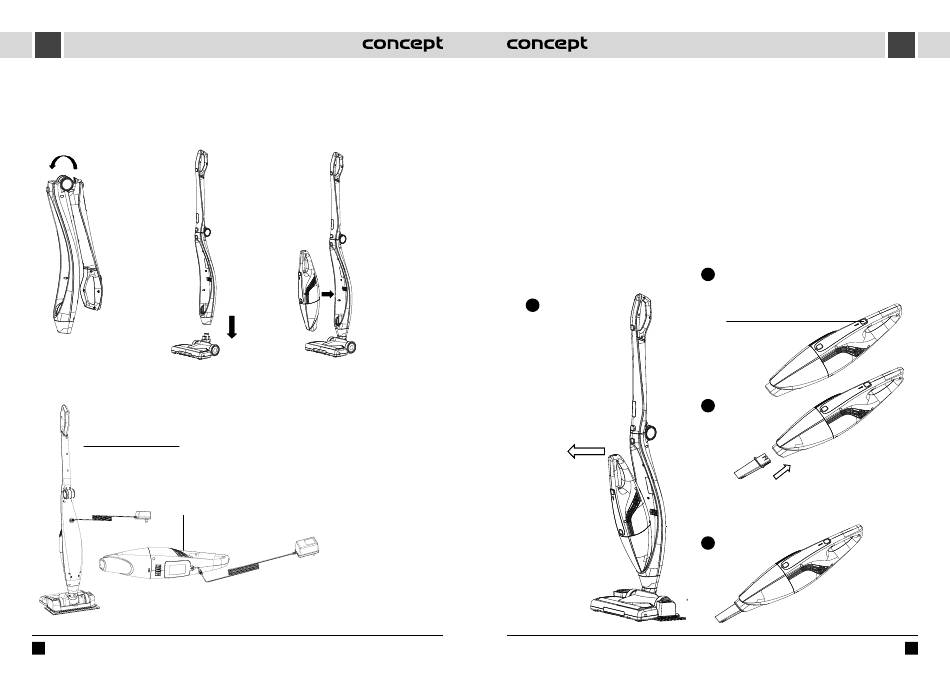 concept concept