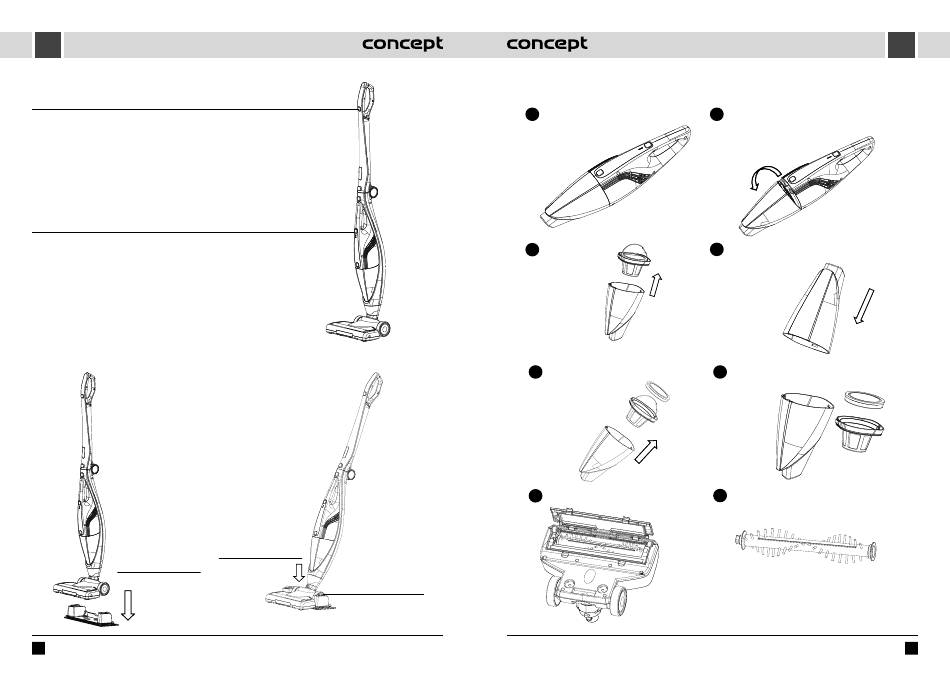 concept

concept